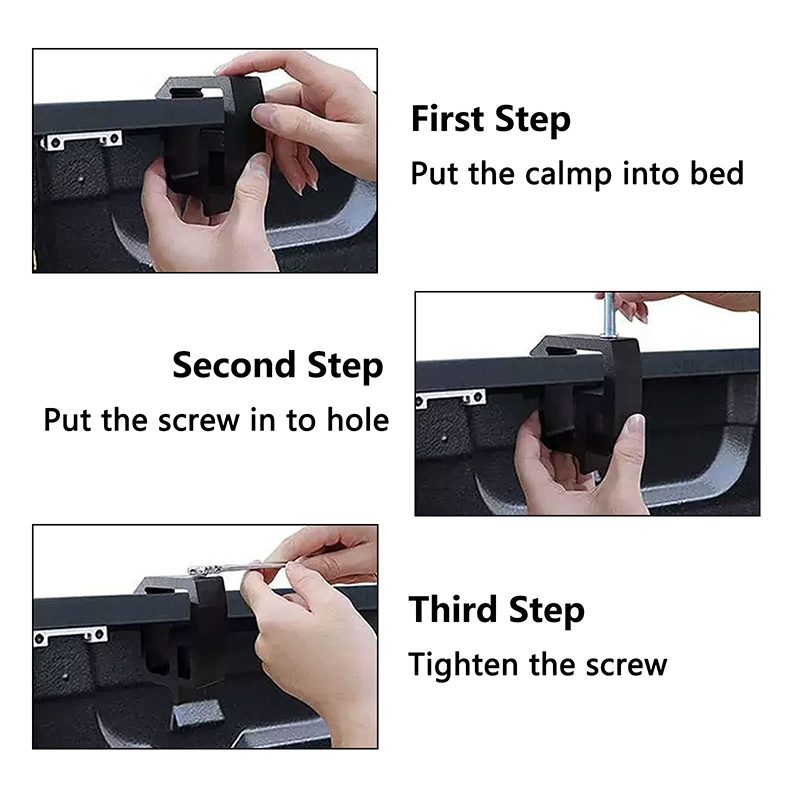 First Step
Put the calmp into bed

Second Step
Put the screw in to hole

Third Step
Tighten the screw