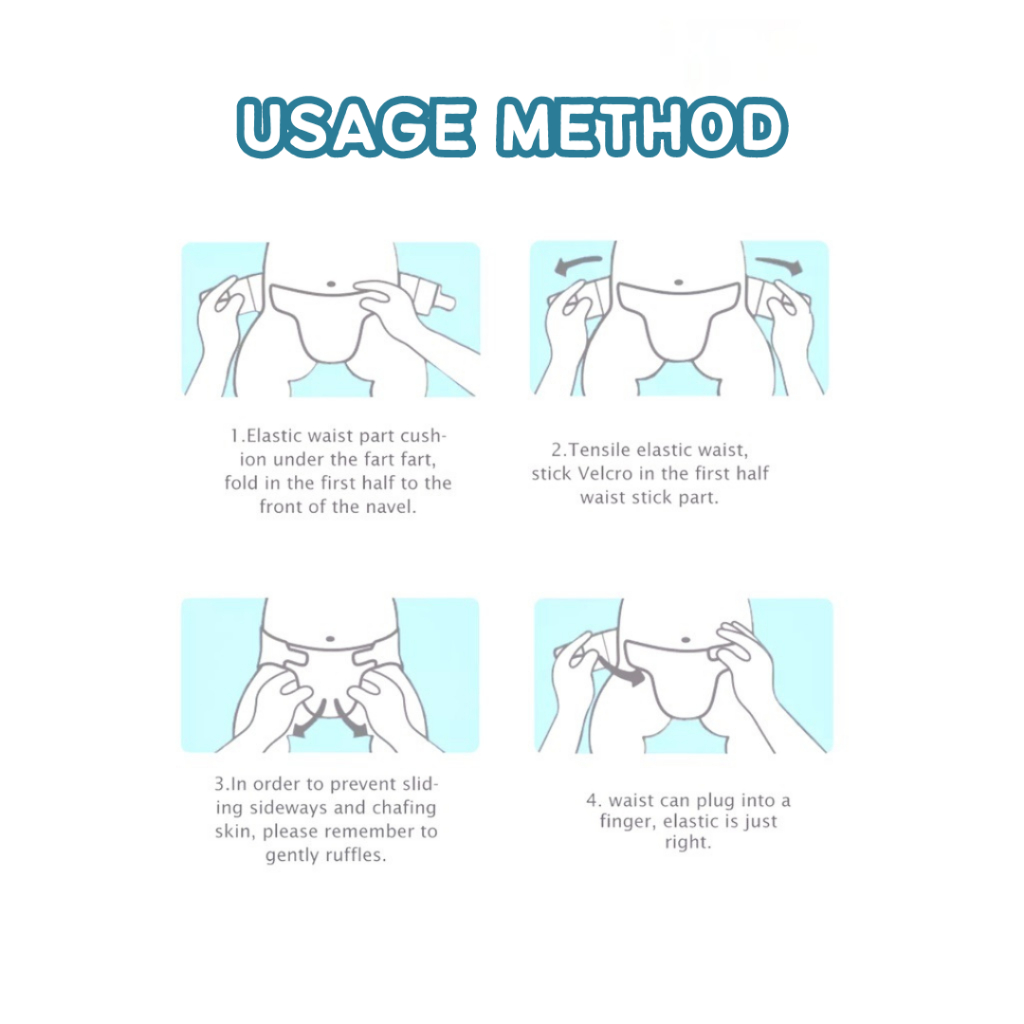 USAGE METHOD

1.Elastic waist part cushion under the fart fart, fold in the first half to the front of the navel.

2.Tensile elastic waist, stick Velcro in the first half waist stick part.

3.In order to prevent sliding sideways and chafing skin, please remember to gently ruffles.

4. waist can plug into a finger, elastic is just right.