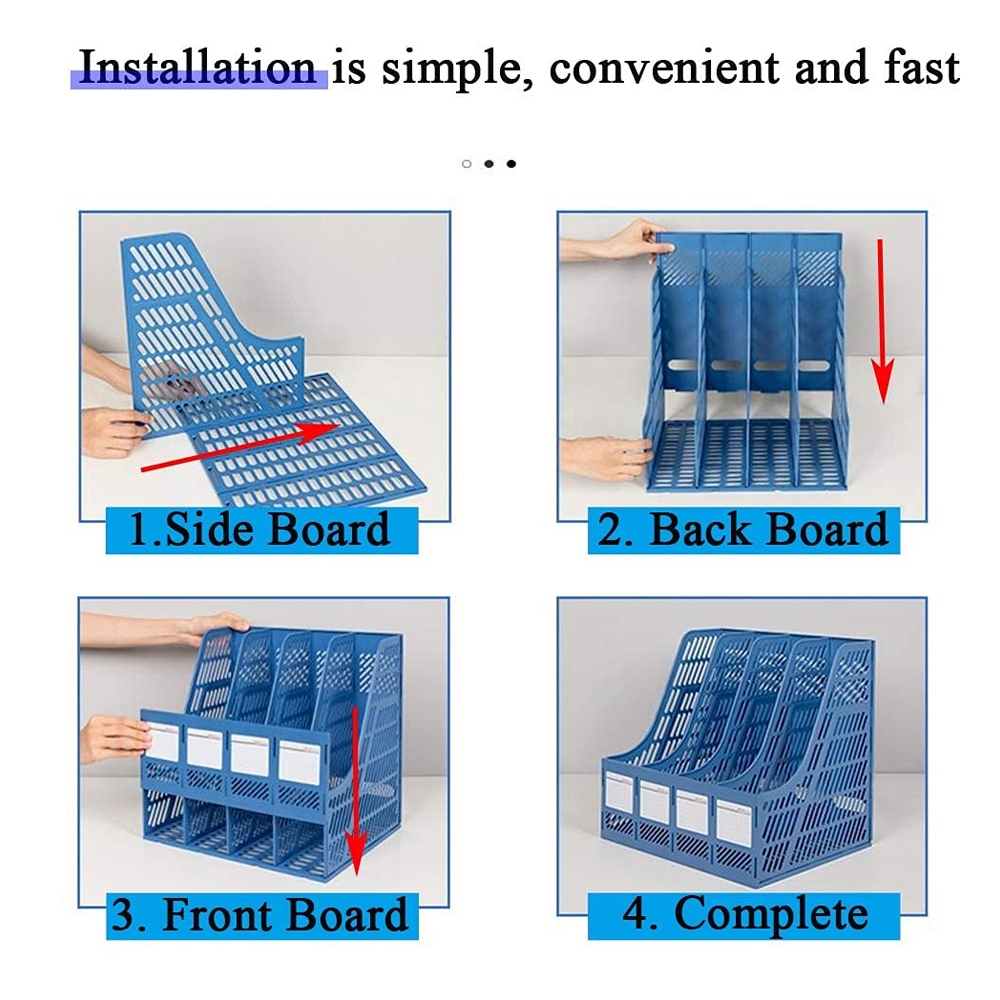 Installation is simple, convenient and fast

1.Side Board

2. Back Board

3. Front Board

4. Complete