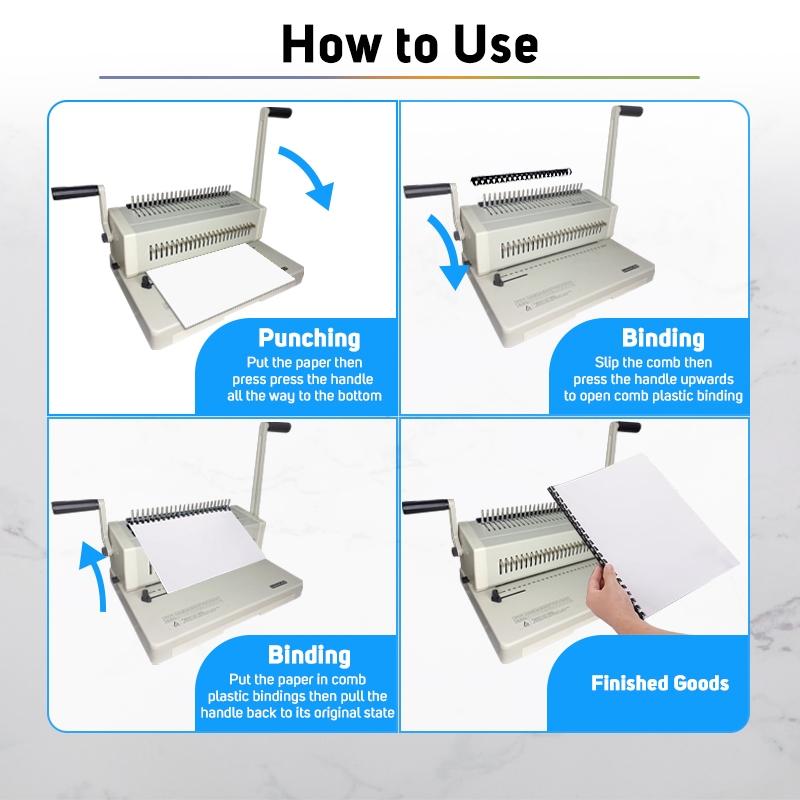 How to Use

Punching
Put the paper then press press the handle all the way to the bottom

Binding
Slip the comb then press the handle upwards to open comb plastic binding

Binding
Put the paper in comb plastic bindings then pull the handle back to its original state

Finished Goods