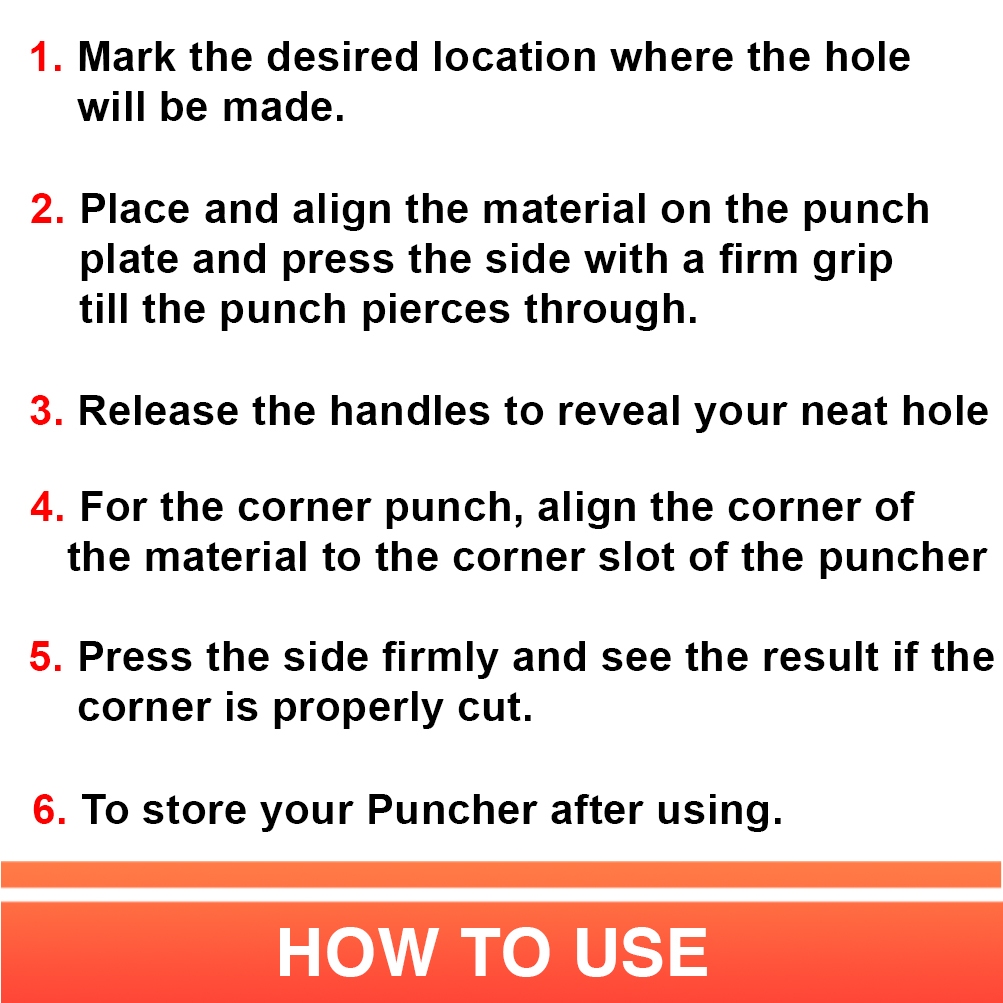 1. Mark the desired location where the hole will be made.

2. Place and align the material on the punch plate and press the side with a firm grip till the punch pierces through.

3. Release the handles to reveal your neat hole

4. For the corner punch, align the corner of the material to the corner slot of the puncher

5. Press the side firmly and see the result if the corner is properly cut.

6. To store your Puncher after using.

HOW TO USE