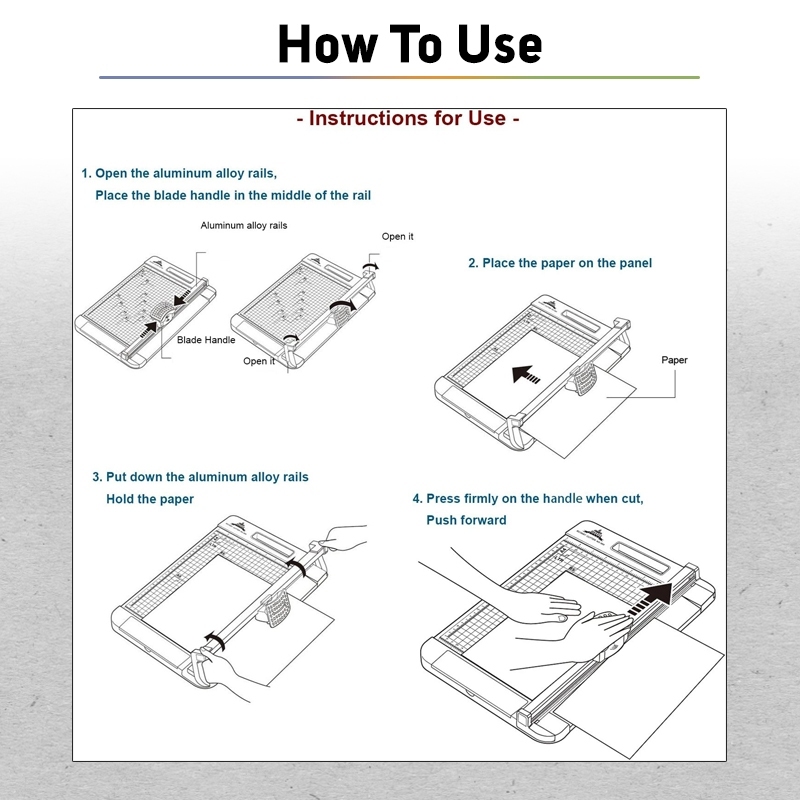 How To Use

- Instructions for Use -

1. Open the aluminum alloy rails,
Place the blade handle in the middle of the rail

Aluminum alloy rails

Open it

Blade Handle

Open it

2. Place the paper on the panel

Paper

3. Put down the aluminum alloy rails
Hold the paper

4. Press firmly on the handle when cut,
Push forward