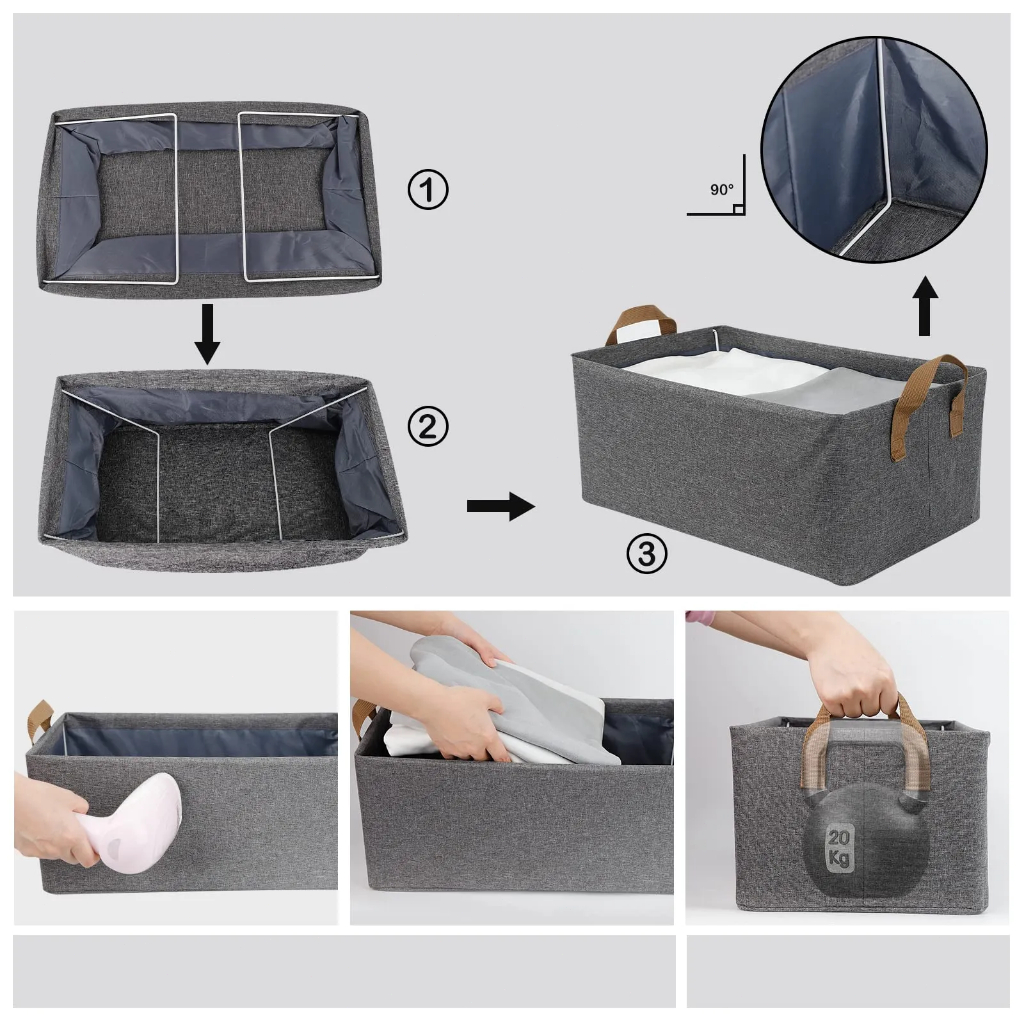 ①
90°
②
③
20 Kg