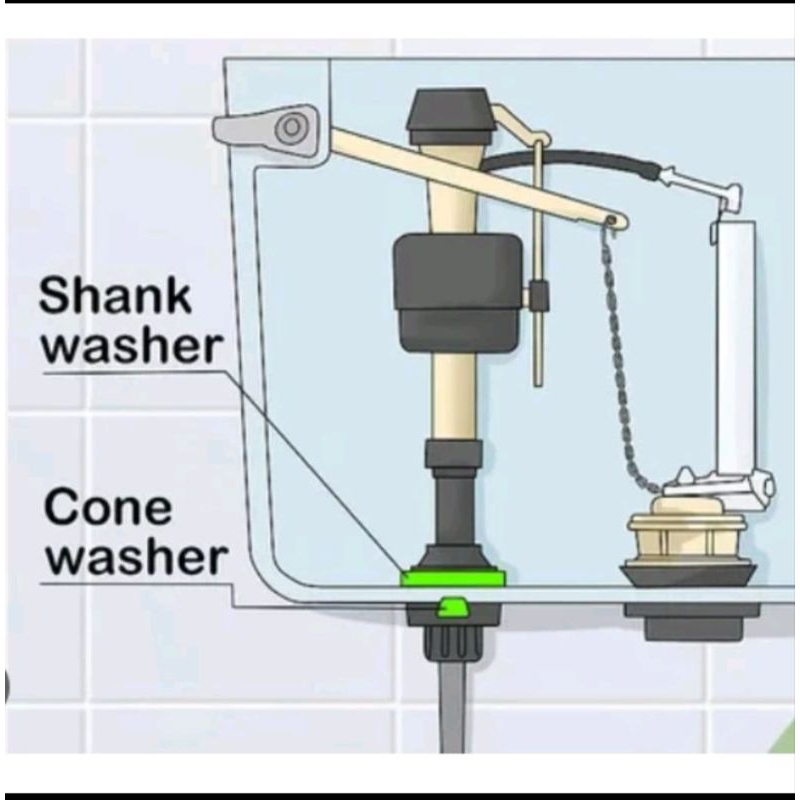 Shank washer

Cone washer