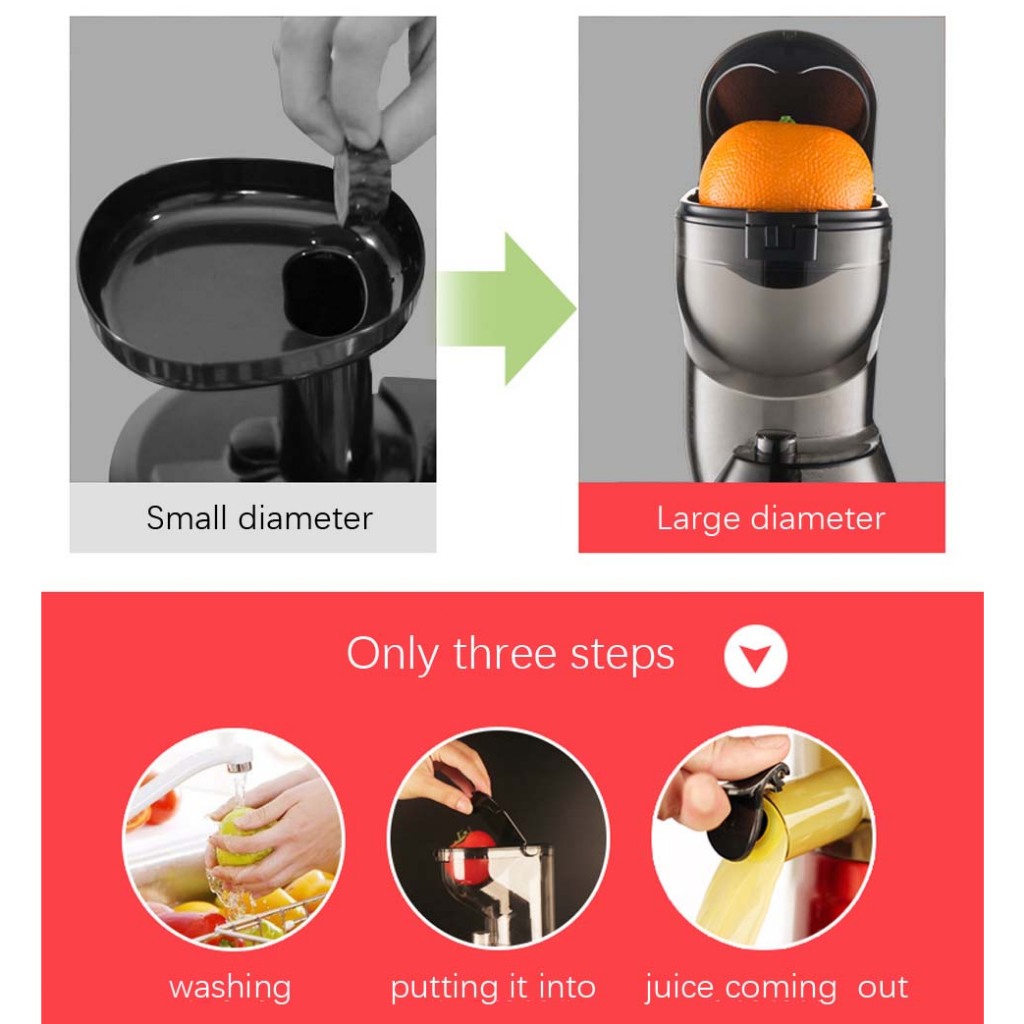 Small diameter

Large diameter

Only three steps

washing

putting it into

juice coming out