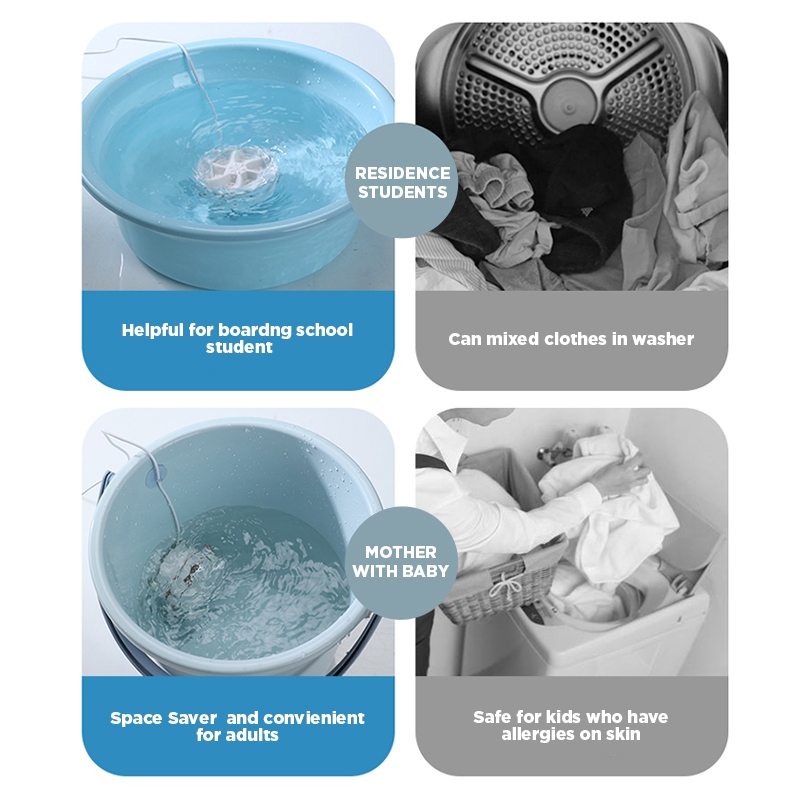 RESIDENCE STUDENTS

Helpful for boardng school student

Can mixed clothes in washer

MOTHER WITH BABY

Space Saver and convienient for adults

Safe for kids who have allergies on skin