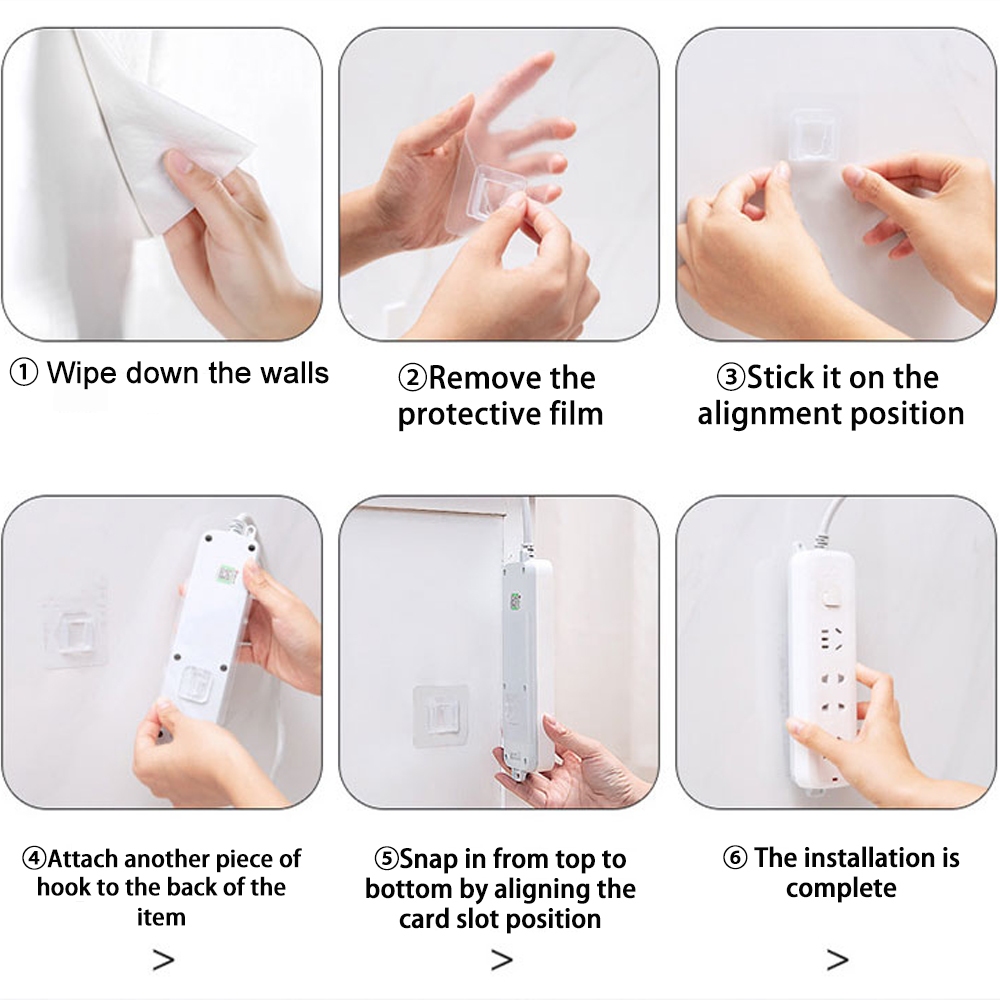 ① Wipe down the walls

②Remove the protective film

③Stick it on the alignment position

④Attach another piece of hook to the back of the item

>

⑤Snap in from top to bottom by aligning the card slot position

>

⑥ The installation is complete

>