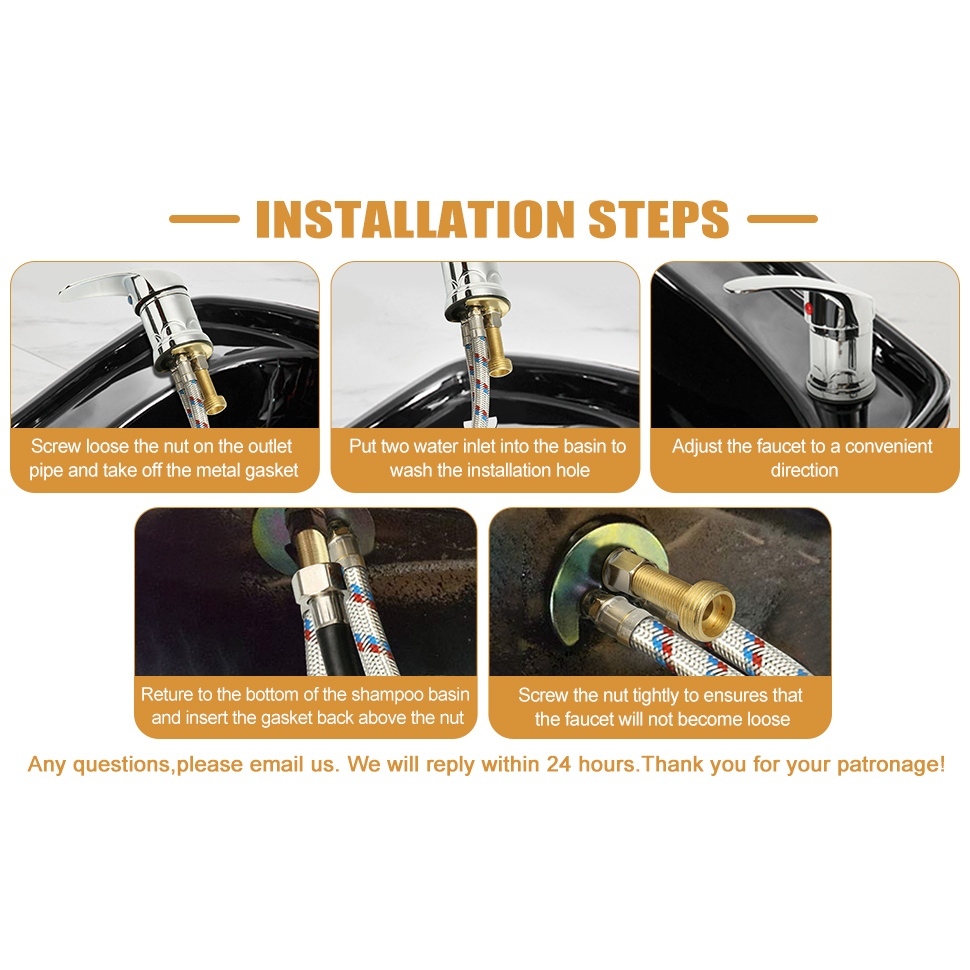 INSTALLATION STEPS

Screw loose the nut on the outlet pipe and take off the metal gasket

Put two water inlet into the basin to wash the installation hole

Adjust the faucet to a convenient direction

Reture to the bottom of the shampoo basin and insert the gasket back above the nut

Screw the nut tightly to ensures that the faucet will not become loose

Any questions,please email us. We will reply within 24 hours.Thank you for your patronage!