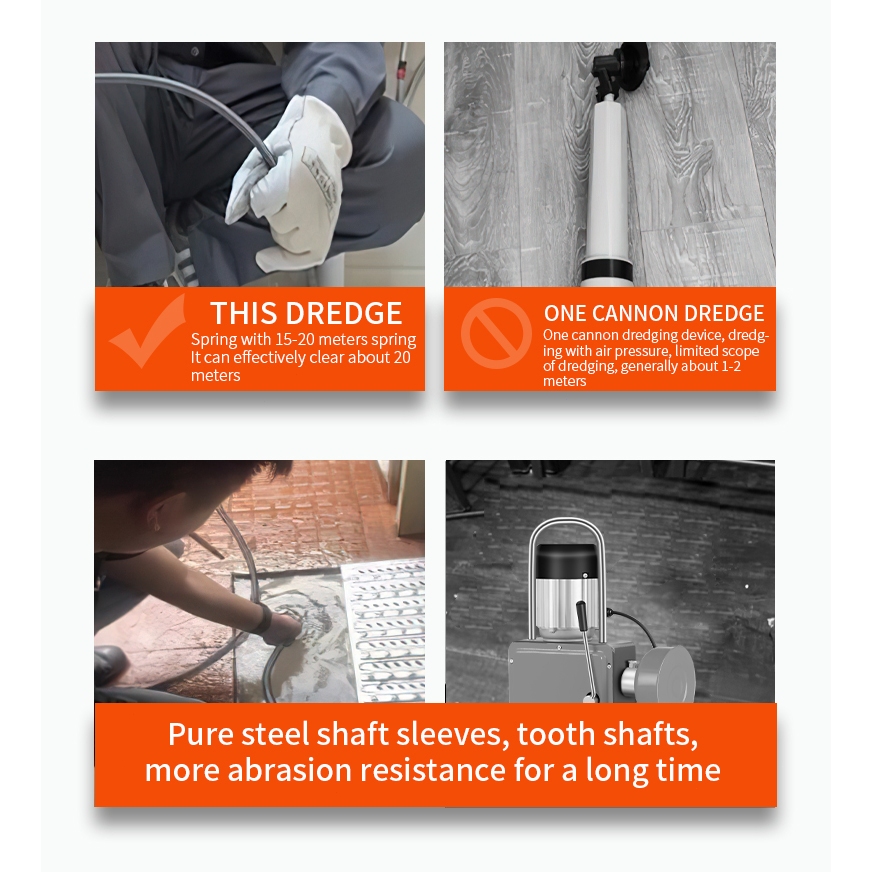 THIS DREDGE
Spring with 15-20 meters spring It can effectively clear about 20 meters

ONE CANNON DREDGE
One cannon dredging device, dredging with air pressure, limited scope of dredging, generally about 1-2 meters

Pure steel shaft sleeves, tooth shafts, more abrasion resistance for a long time