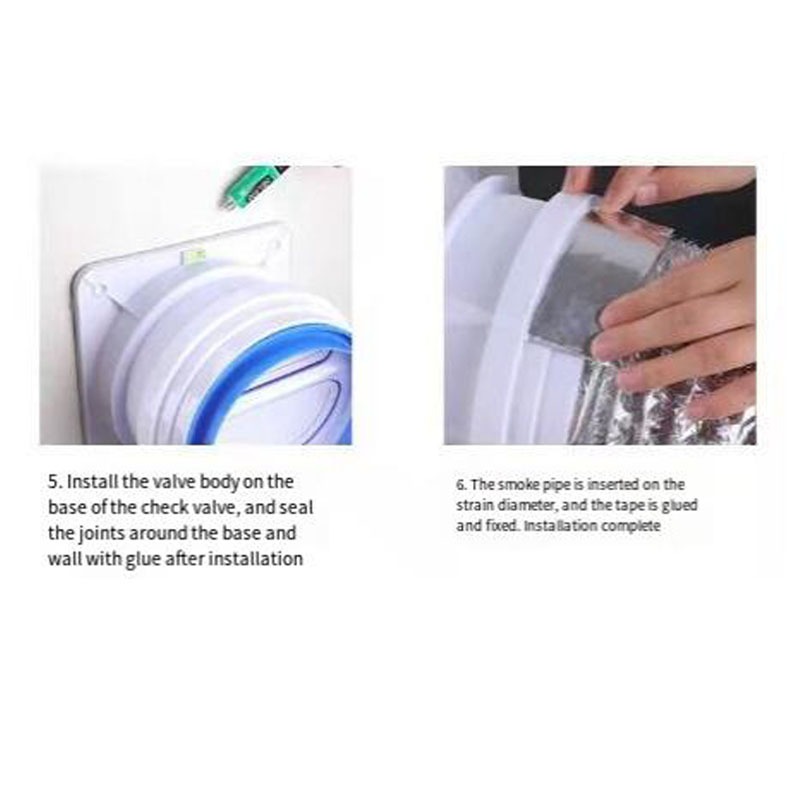 5. Install the valve body on the base of the check valve, and seal the joints around the base and wall with glue after installation

6. The smoke pipe is inserted on the strain diameter, and the tape is glued and fixed. Installation complete