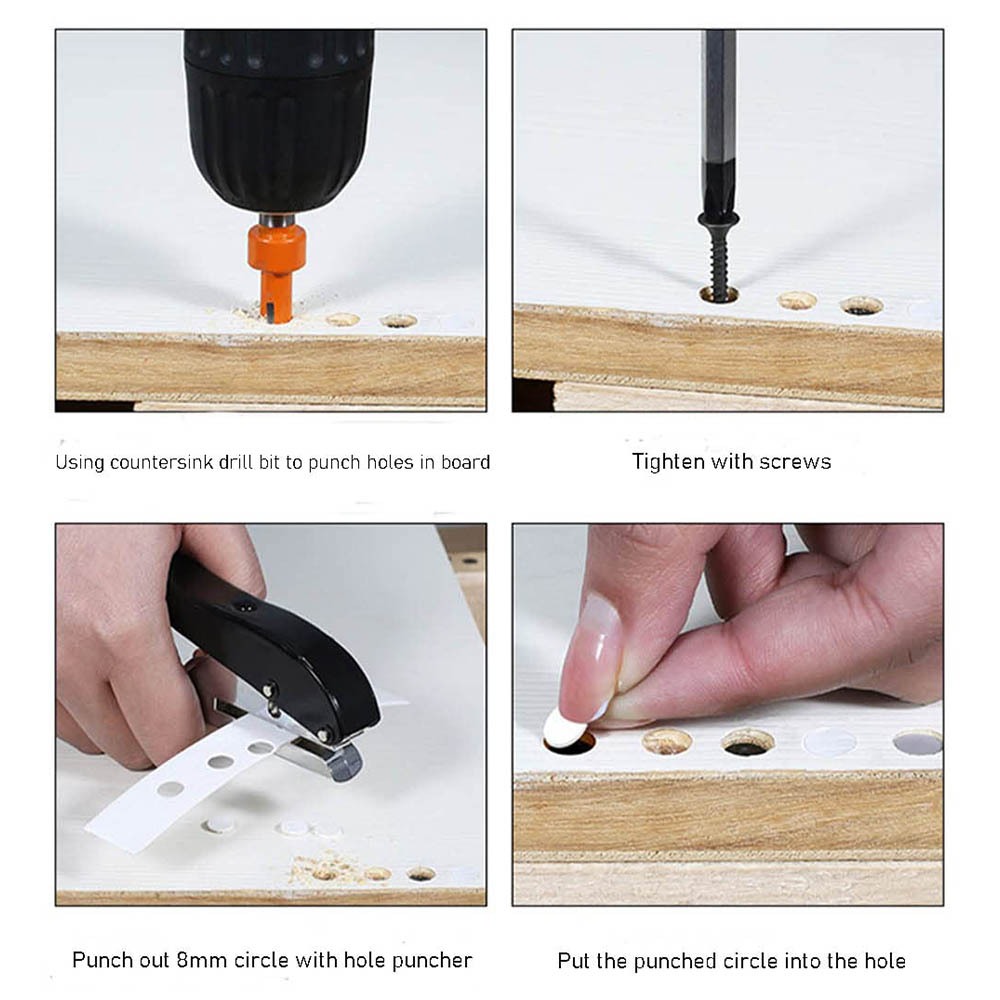 Using countersink drill bit to punch holes in board

Tighten with screws

Punch out 8mm circle with hole puncher

Put the punched circle into the hole