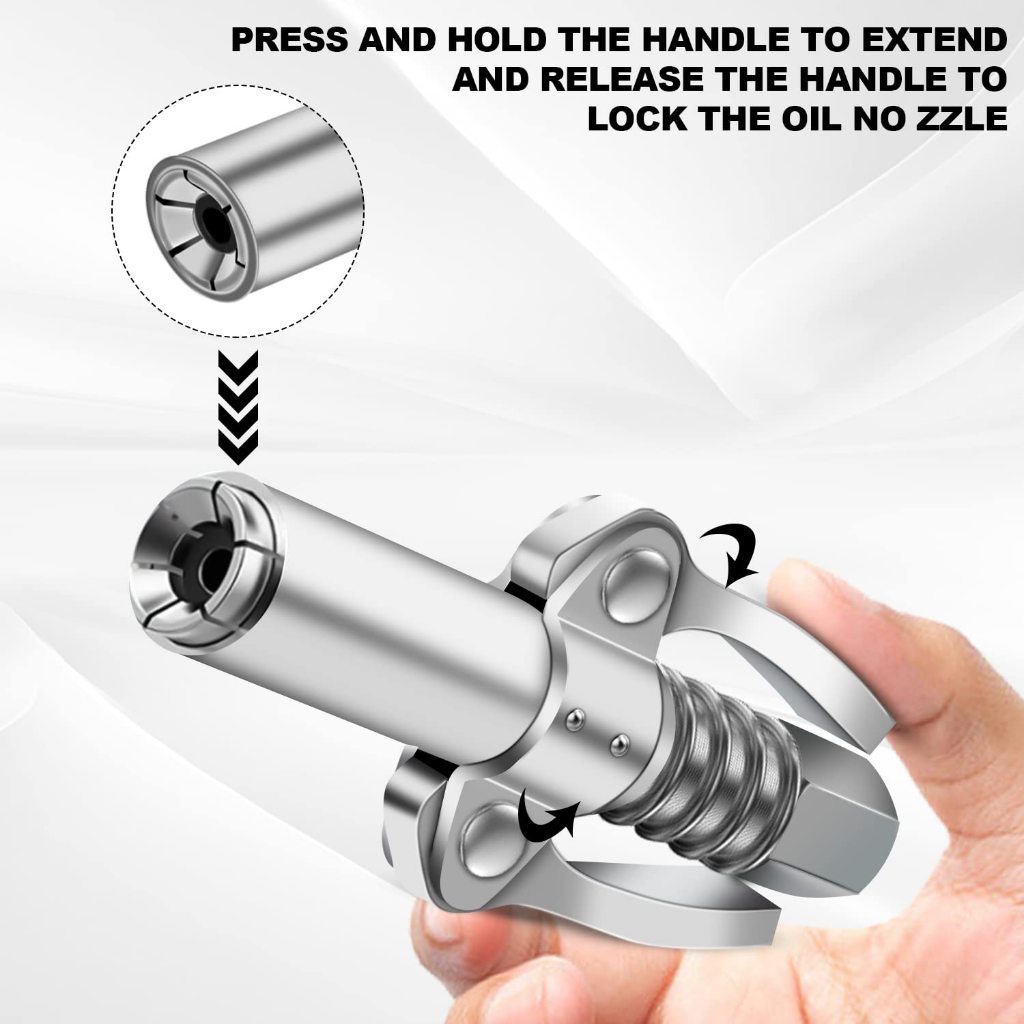 PRESS AND HOLD THE HANDLE TO EXTEND AND RELEASE THE HANDLE TO LOCK THE OIL NO ZZLE