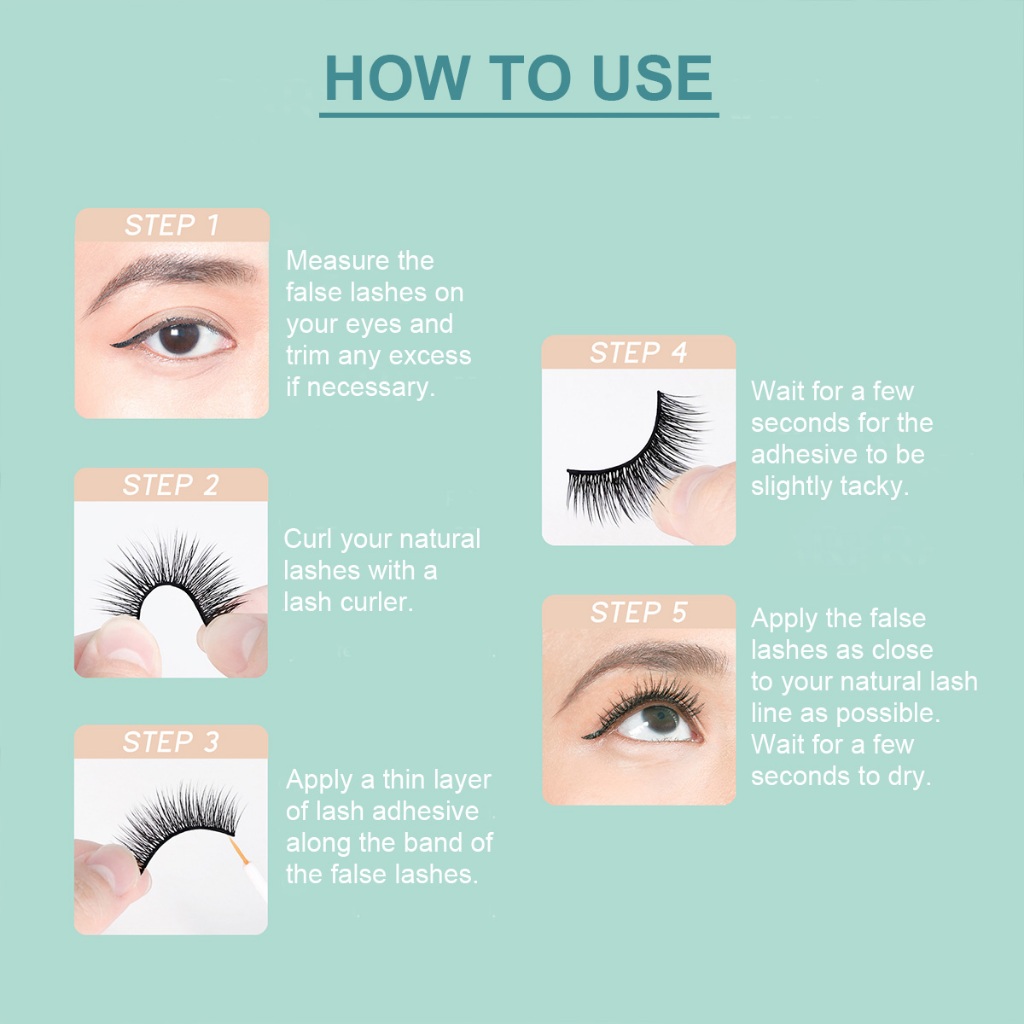 HOW TO USE

STEP 1

Measure the false lashes on your eyes and trim any excess if necessary.

STEP 2

Curl your natural lashes with a lash curler.

STEP 3

Apply a thin layer of lash adhesive along the band of the false lashes.

STEP 4

Wait for a few seconds for the adhesive to be slightly tacky.

STEP 5

Apply the false lashes as close to your natural lash line as possible. Wait for a few seconds to dry.