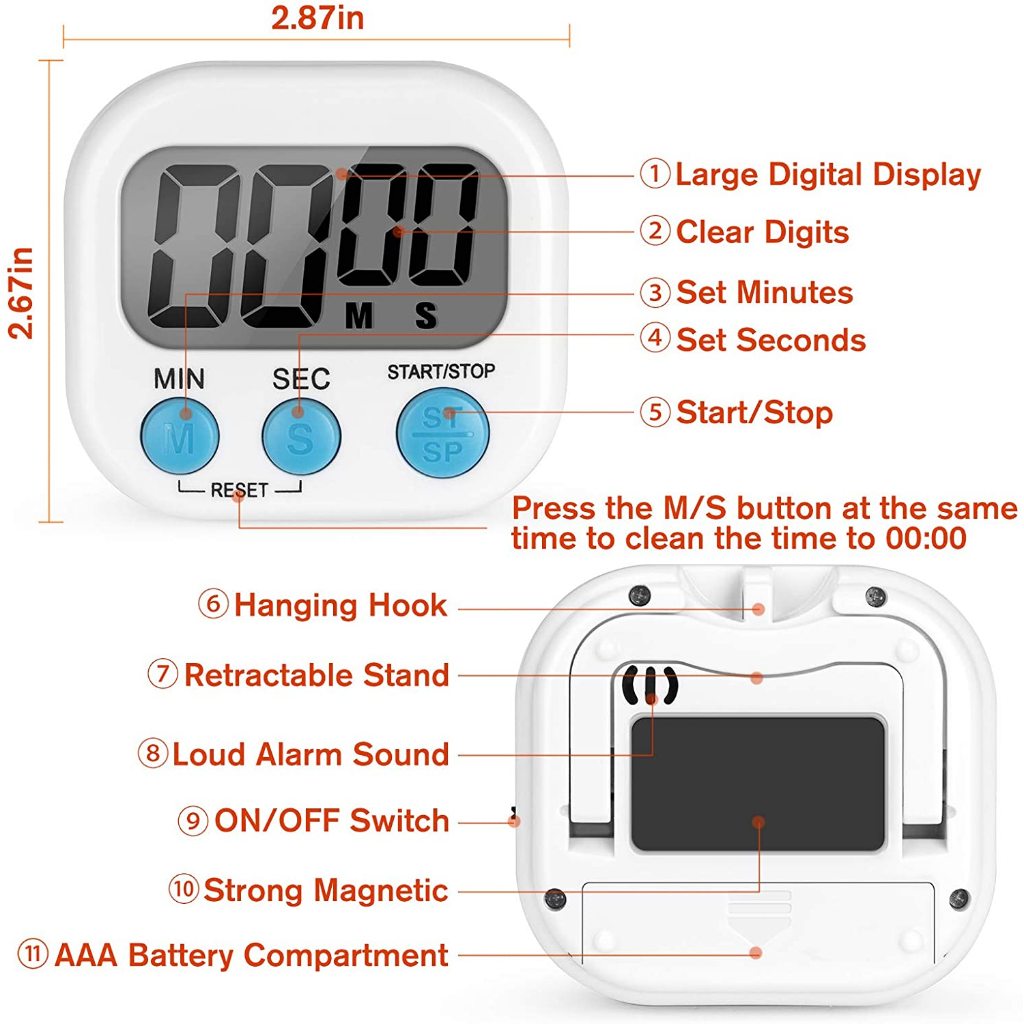 2.87in

2.67in

00 00
M S

MIN SEC START/STOP
M S ST SP
RESET

① Large Digital Display
② Clear Digits
③ Set Minutes
④ Set Seconds
⑤ Start/Stop

Press the M/S button at the same time to clean the time to 00:00

⑥ Hanging Hook
⑦ Retractable Stand
⑧ Loud Alarm Sound
⑨ ON/OFF Switch
⑩ Strong Magnetic
⑪ AAA Battery Compartment