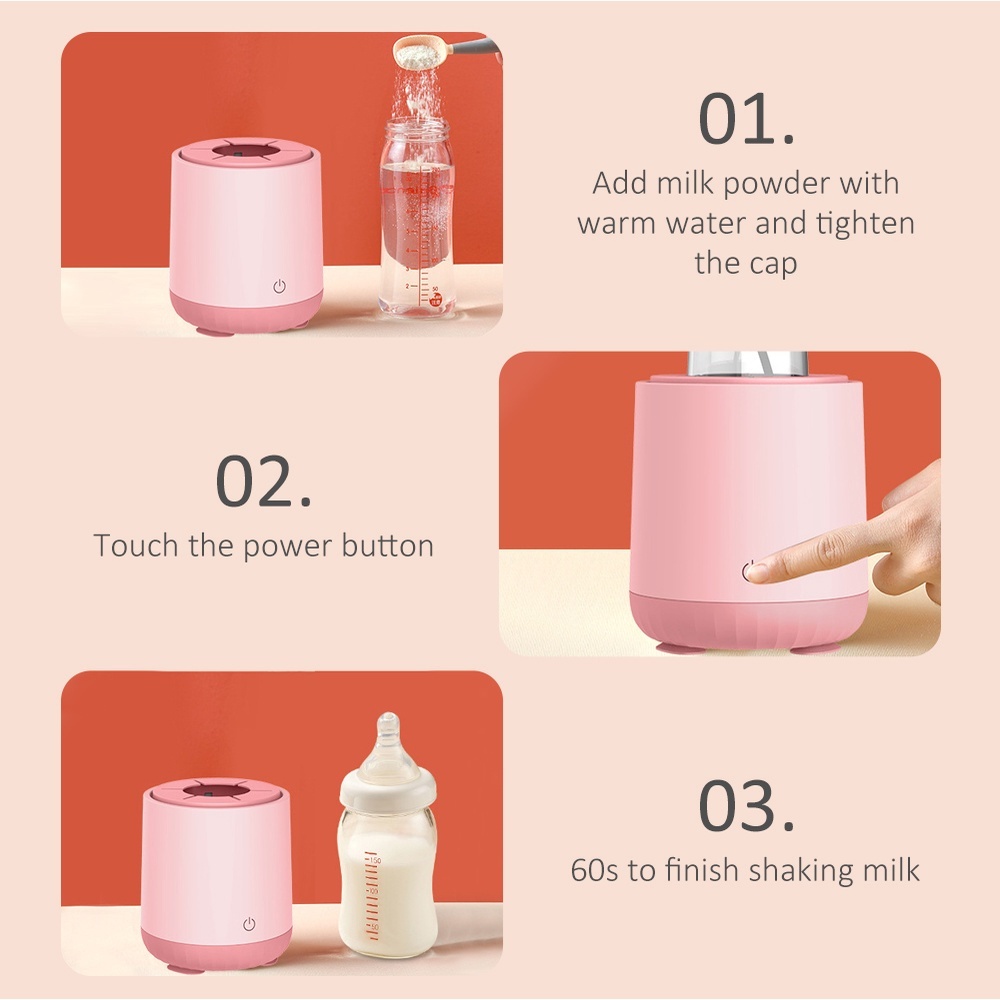 01.
Add milk powder with warm water and tighten the cap

02.
Touch the power button

03.
60s to finish shaking milk