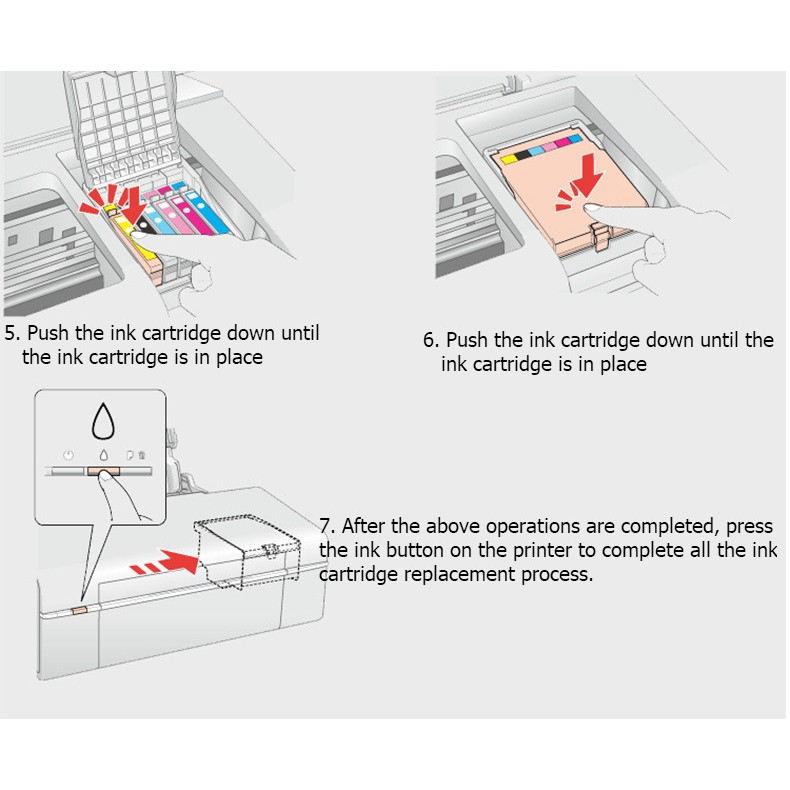 5. Push the ink cartridge down until the ink cartridge is in place

6. Push the ink cartridge down until the ink cartridge is in place

7. After the above operations are completed, press the ink button on the printer to complete all the ink cartridge replacement process.