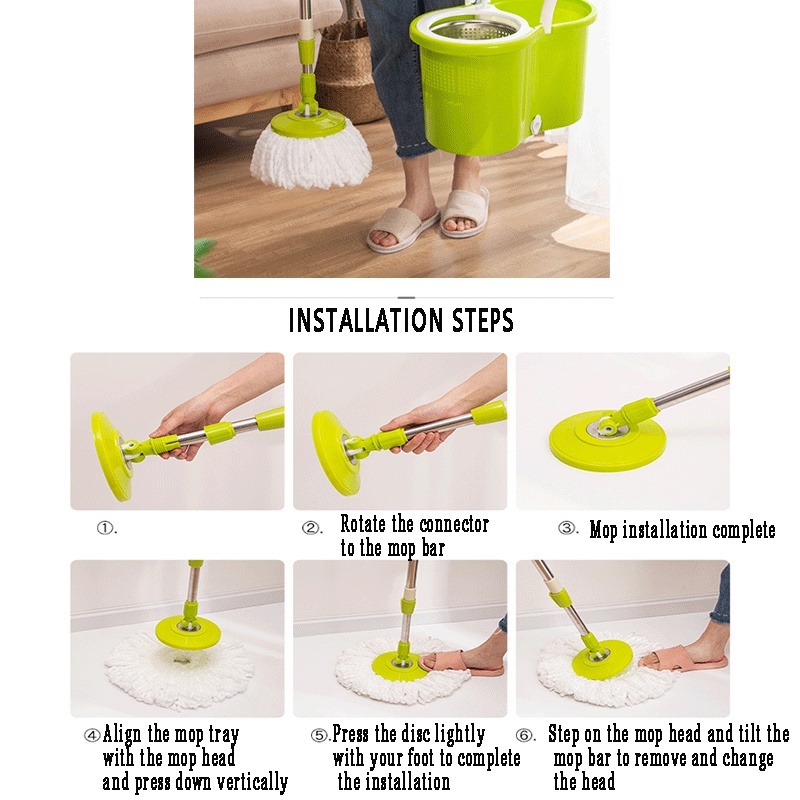 INSTALLATION STEPS

①.

②. Rotate the connector to the mop bar

③. Mop installation complete

④Align the mop tray with the mop head and press down vertically

⑤.Press the disc lightly with your foot to complete the installation

⑥. Step on the mop head and tilt the mop bar to remove and change the head