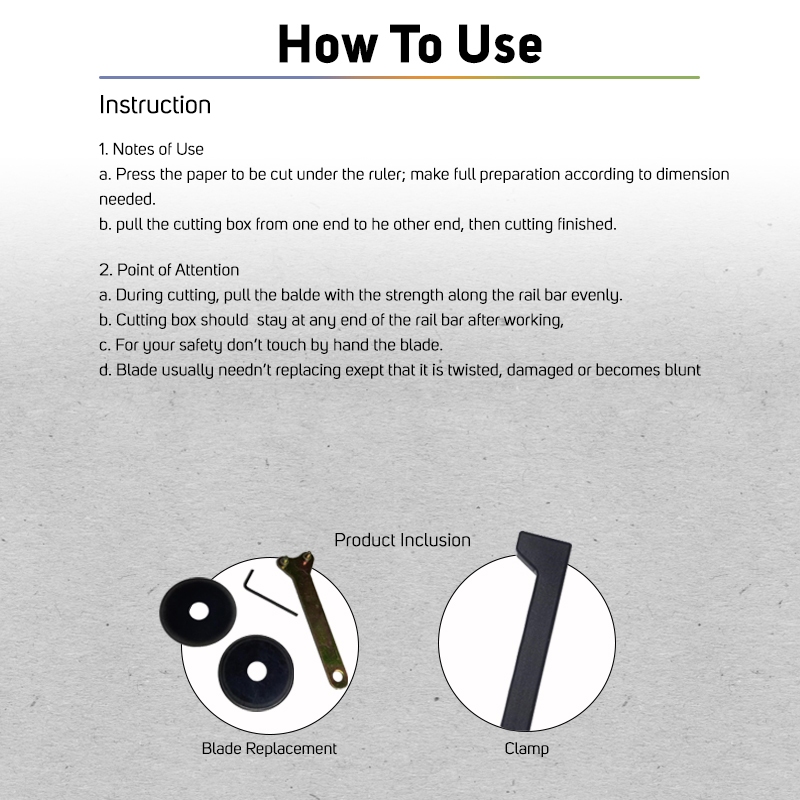 How To Use

Instruction

1. Notes of Use
a. Press the paper to be cut under the ruler; make full preparation according to dimension needed.
b. pull the cutting box from one end to he other end, then cutting finished.

2. Point of Attention
a. During cutting, pull the balde with the strength along the rail bar evenly.
b. Cutting box should stay at any end of the rail bar after working,
c. For your safety don't touch by hand the blade.
d. Blade usually needn't replacing exept that it is twisted, damaged or becomes blunt

Product Inclusion

Blade Replacement

Clamp