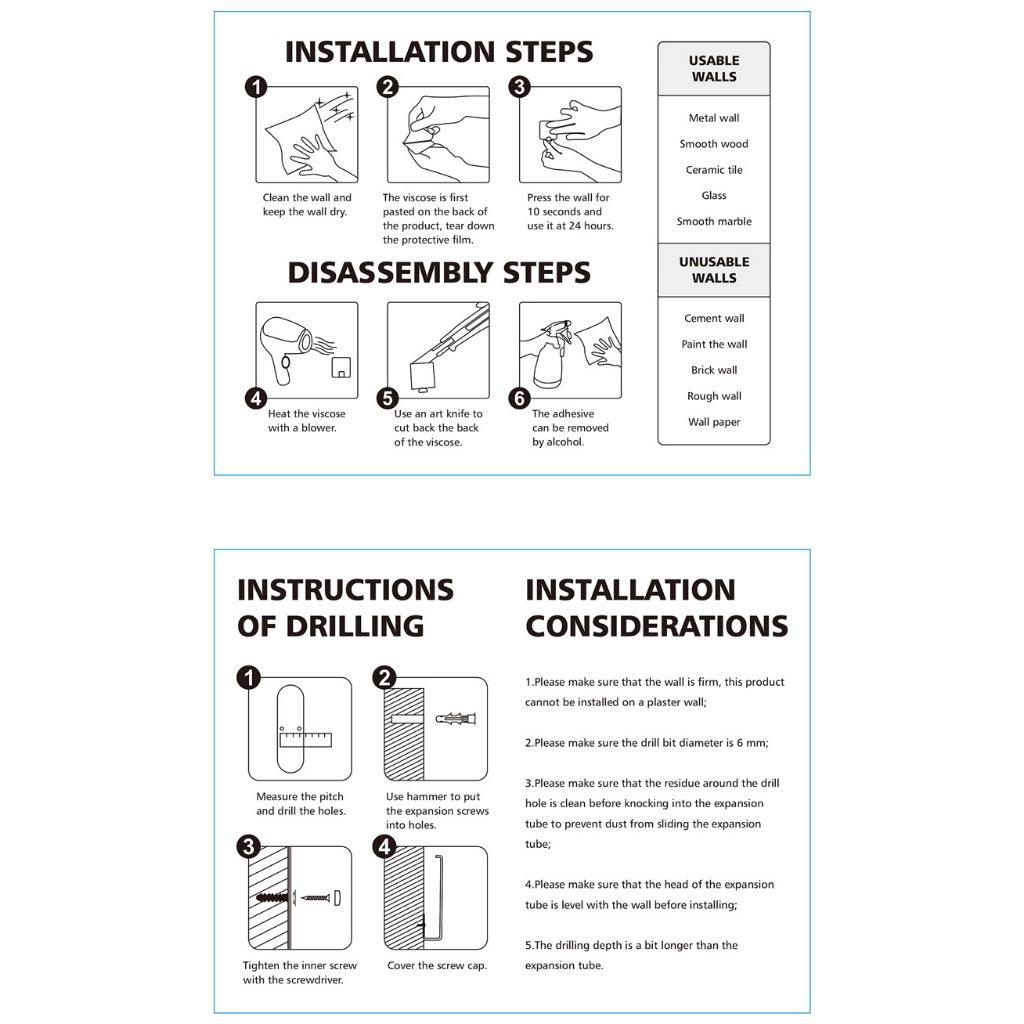 INSTALLATION STEPS

1
Clean the wall and keep the wall dry.

2
The viscose is first pasted on the back of the product, tear down the protective film.

3
Press the wall for 10 seconds and use it at 24 hours.

DISASSEMBLY STEPS

4
Heat the viscose with a blower.

5
Use an art knife to cut back the back of the viscose.

6
The adhesive can be removed by alcohol.

USABLE WALLS

Metal wall
Smooth wood
Ceramic tile
Glass
Smooth marble

UNUSABLE WALLS

Cement wall
Paint the wall
Brick wall
Rough wall
Wall paper

INSTRUCTIONS OF DRILLING

1
Measure the pitch and drill the holes.

2
Use hammer to put the expansion screws into holes.

3
Tighten the inner screw with the screwdriver.

4
Cover the screw cap.

INSTALLATION CONSIDERATIONS

1.Please make sure that the wall is firm, this product cannot be installed on a plaster wall;

2.Please make sure the drill bit diameter is 6 mm;

3.Please make sure that the residue around the drill hole is clean before knocking into the expansion tube to prevent dust from sliding the expansion tube;

4.Please make sure that the head of the expansion tube is level with the wall before installing;

5.The drilling depth is a bit longer than the expansion tube.