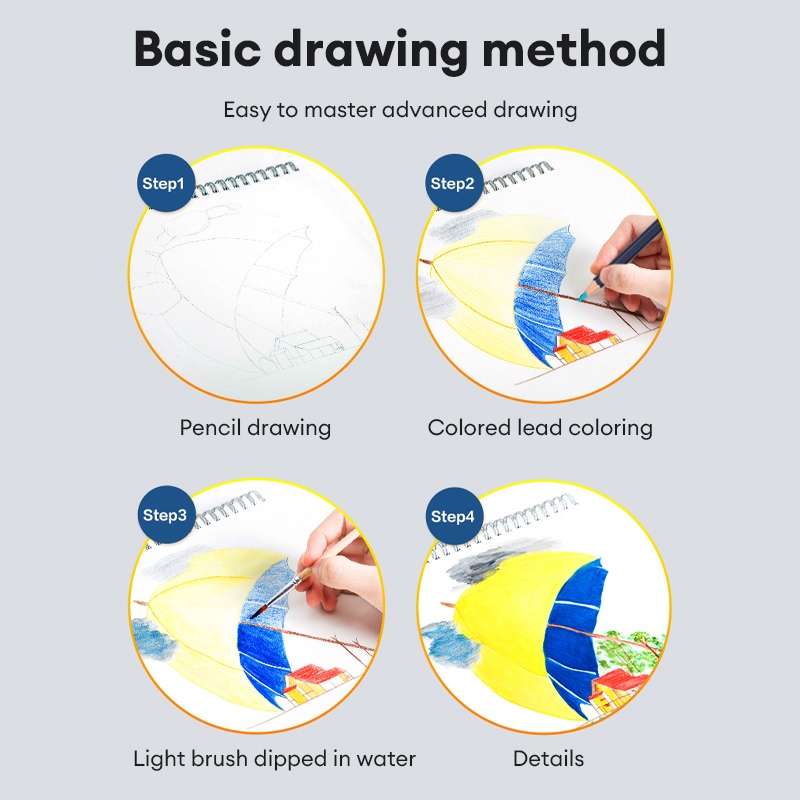 Basic drawing method

Easy to master advanced drawing

Step1

Pencil drawing

Step2

Colored lead coloring

Step3

Light brush dipped in water

Step4

Details