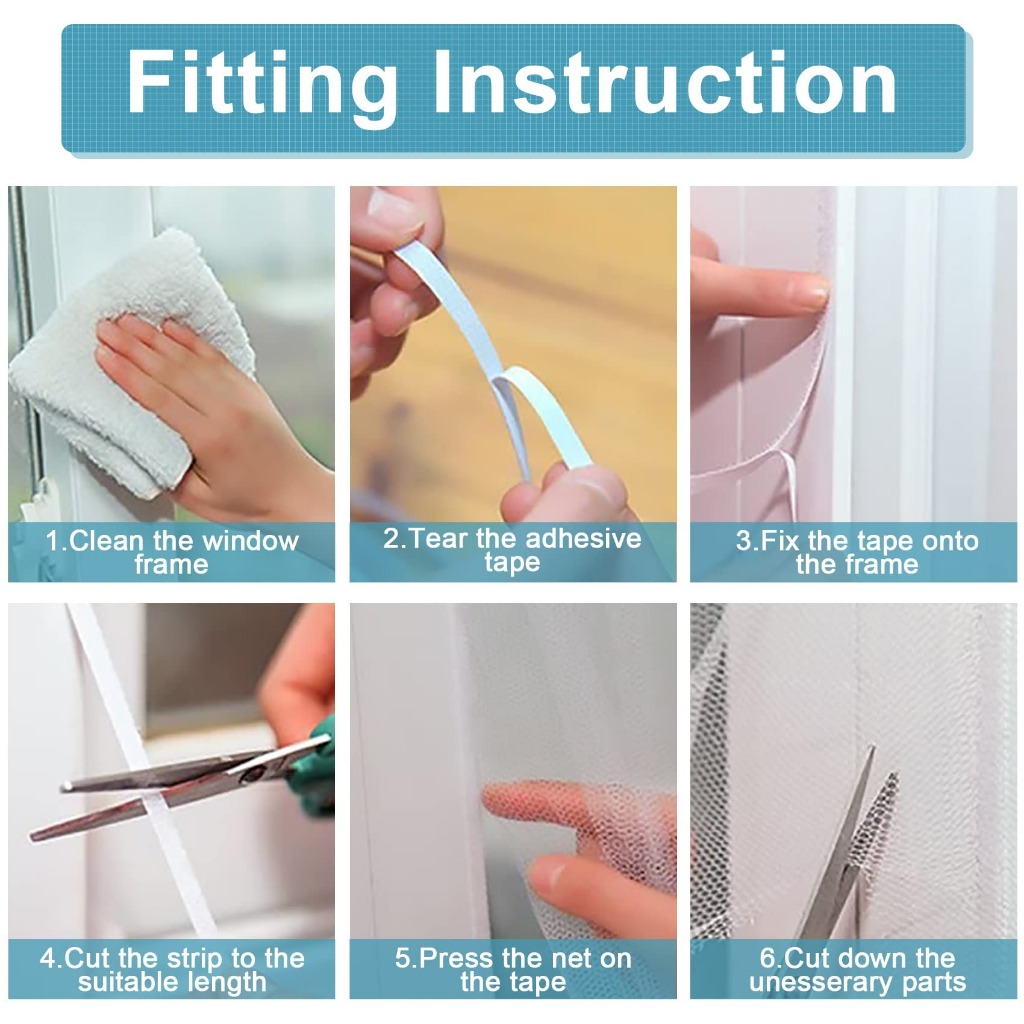 Fitting Instruction

1.Clean the window frame

2.Tear the adhesive tape

3.Fix the tape onto the frame

4.Cut the strip to the suitable length

5.Press the net on the tape

6.Cut down the unesserary parts