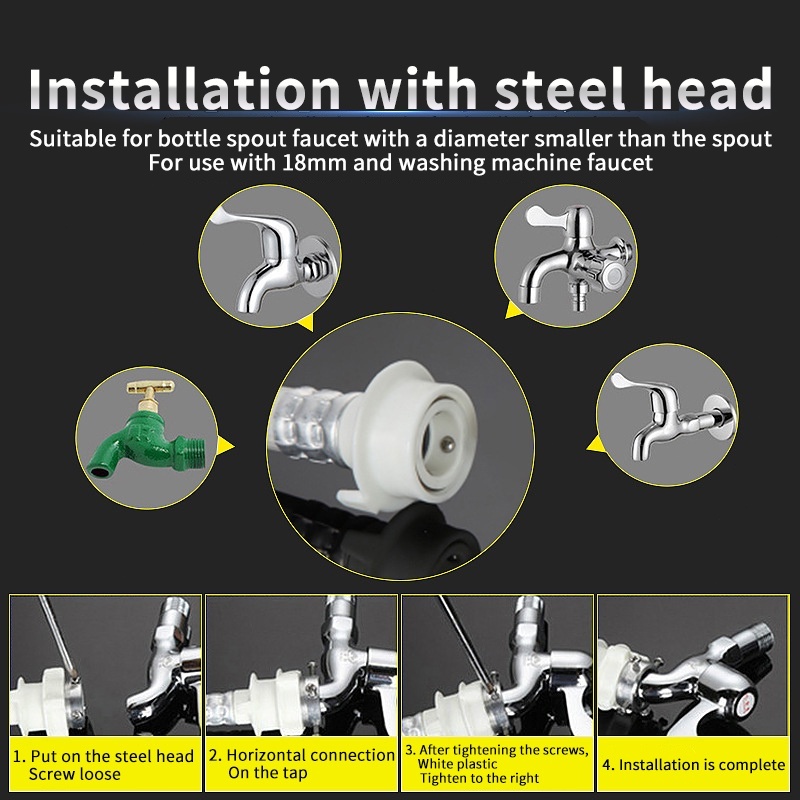 Installation with steel head

Suitable for bottle spout faucet with a diameter smaller than the spout
For use with 18mm and washing machine faucet

1. Put on the steel head
Screw loose

2. Horizontal connection
On the tap

3. After tightening the screws,
White plastic
Tighten to the right

4. Installation is complete