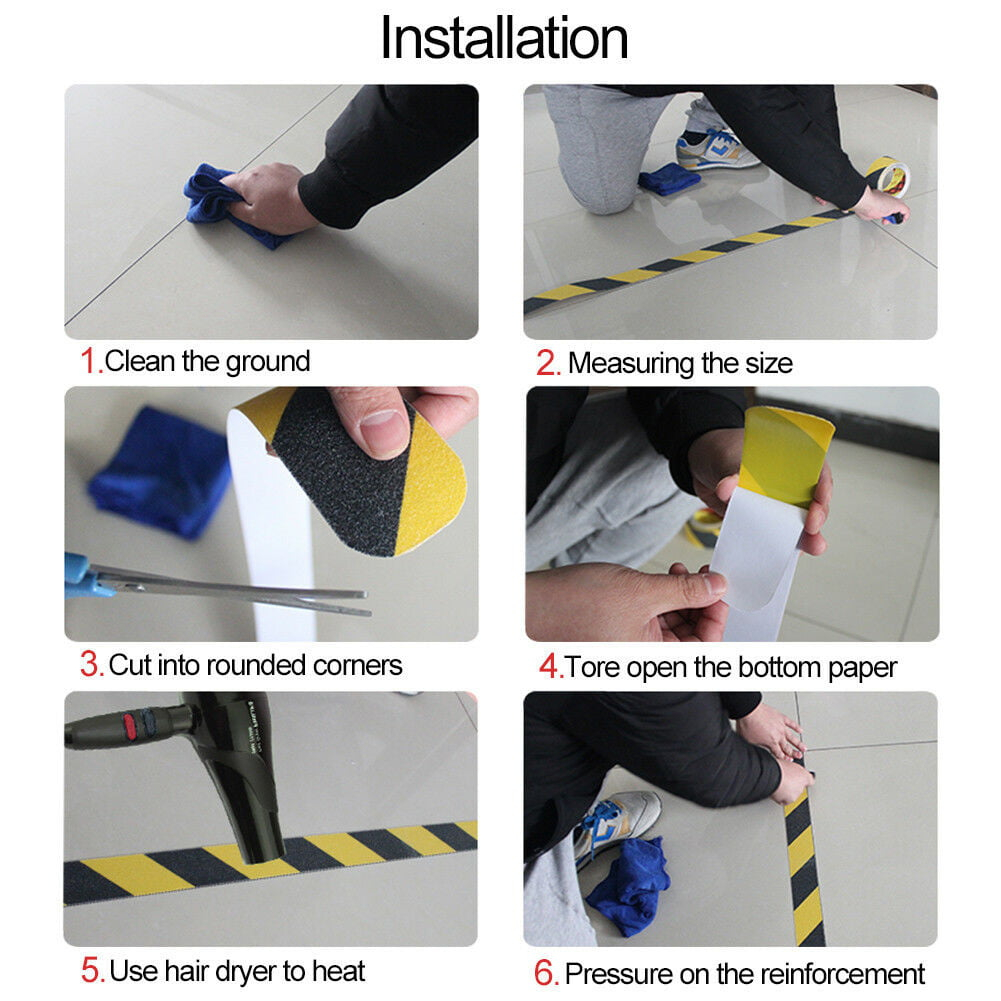 Installation

1.Clean the ground

2. Measuring the size

3.Cut into rounded corners

4.Tore open the bottom paper

5.Use hair dryer to heat

6.Pressure on the reinforcement