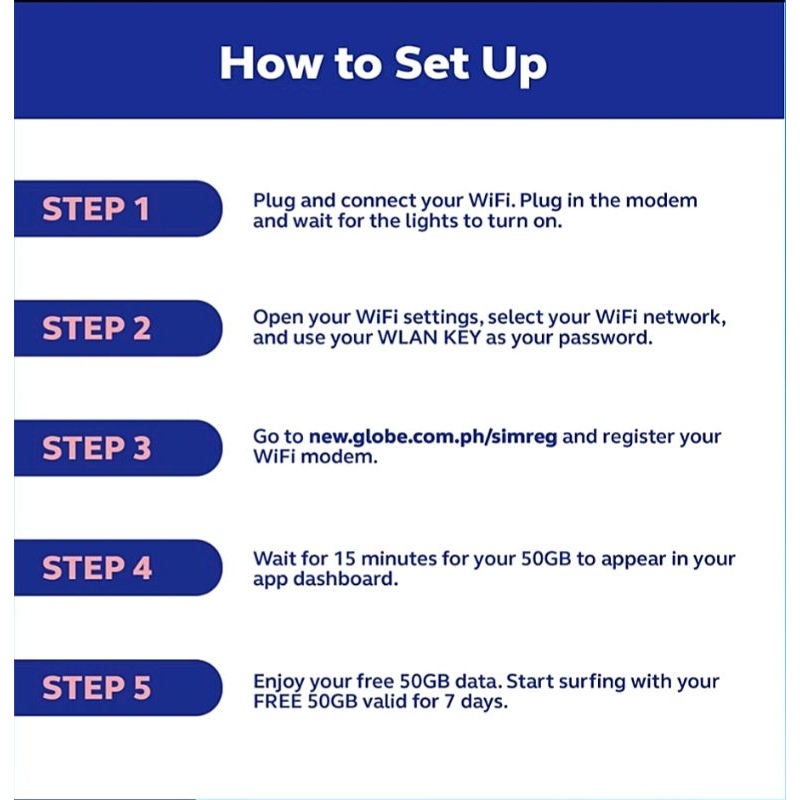 How to Set Up

STEP 1

Plug and connect your WiFi. Plug in the modem and wait for the lights to turn on.

STEP 2

Open your WiFi settings, select your WiFi network, and use your WLAN KEY as your password.

STEP 3

Go to new.globe.com.ph/simreg and register your WiFi modem.

STEP 4

Wait for 15 minutes for your 50GB to appear in your app dashboard.

STEP 5

Enjoy your free 50GB data. Start surfing with your FREE 50GB valid for 7 days.