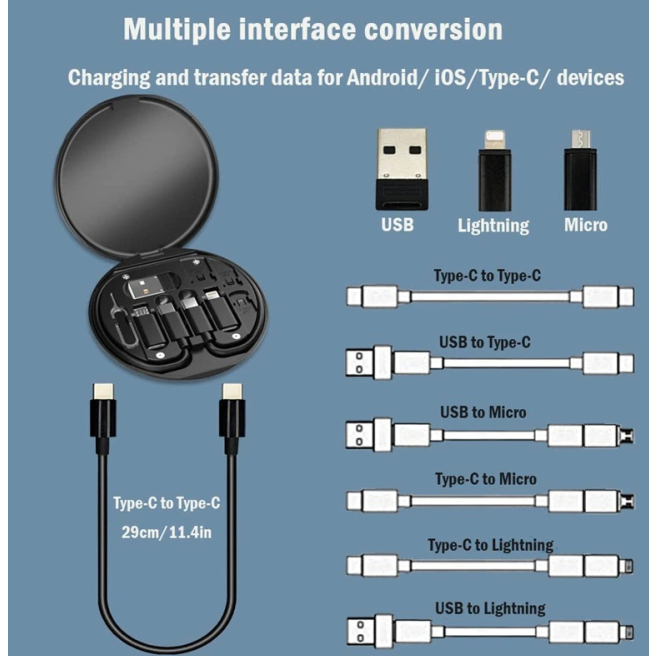 Multiple interface conversion

Charging and transfer data for Android/ iOS/Type-C/ devices

USB

Lightning

Micro

Type-C to Type-C

USB to Type-C

USB to Micro

Type-C to Micro

Type-C to Lightning

USB to Lightning

Type-C to Type-C

29cm/11.4in