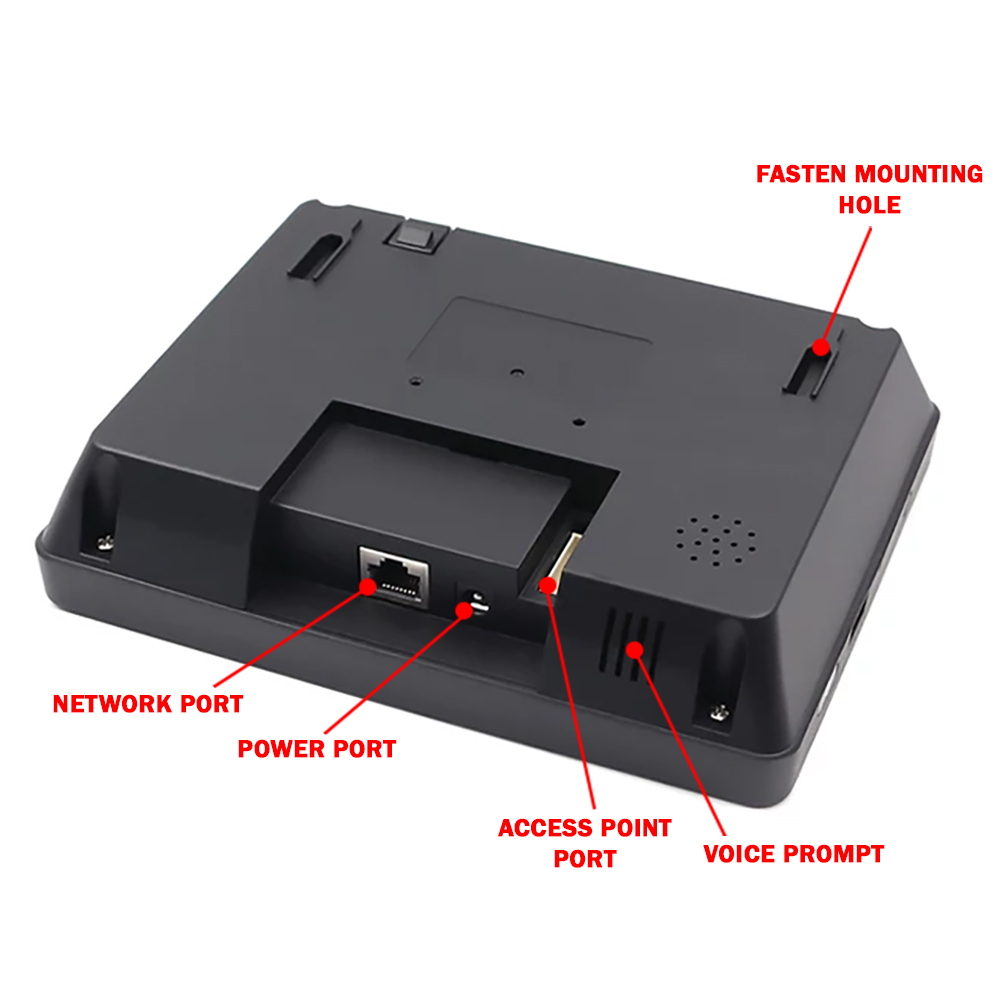 FASTEN MOUNTING HOLE

NETWORK PORT

POWER PORT

ACCESS POINT PORT

VOICE PROMPT