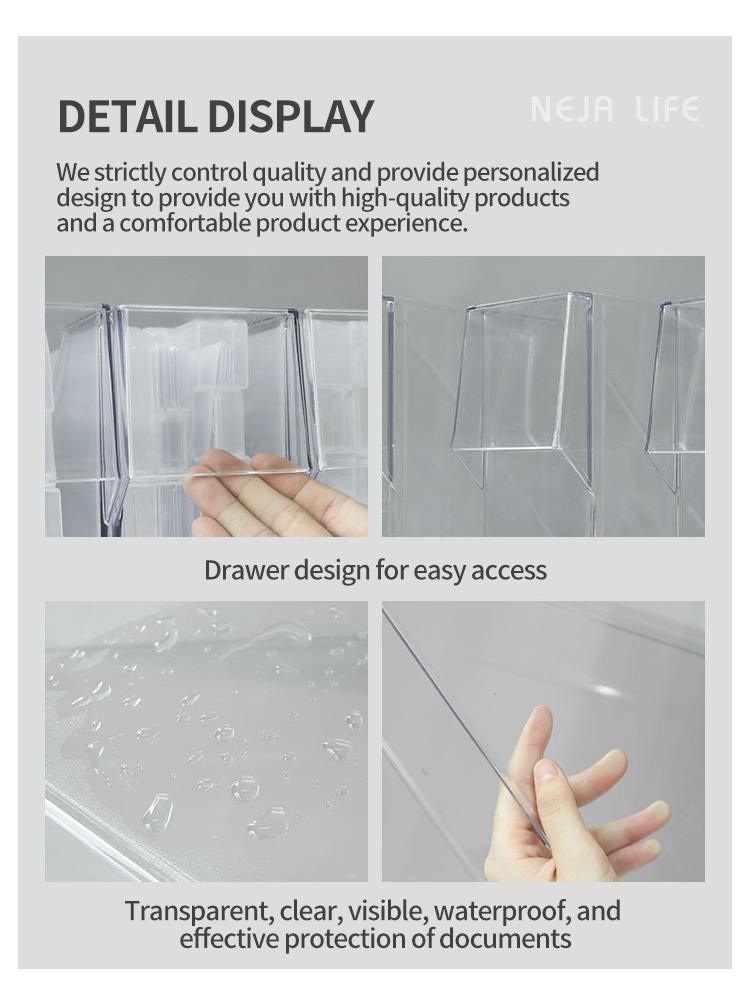 DETAIL DISPLAY

NEJA LIFE

We strictly control quality and provide personalized design to provide you with high-quality products and a comfortable product experience.

Drawer design for easy access

Transparent, clear, visible, waterproof, and effective protection of documents