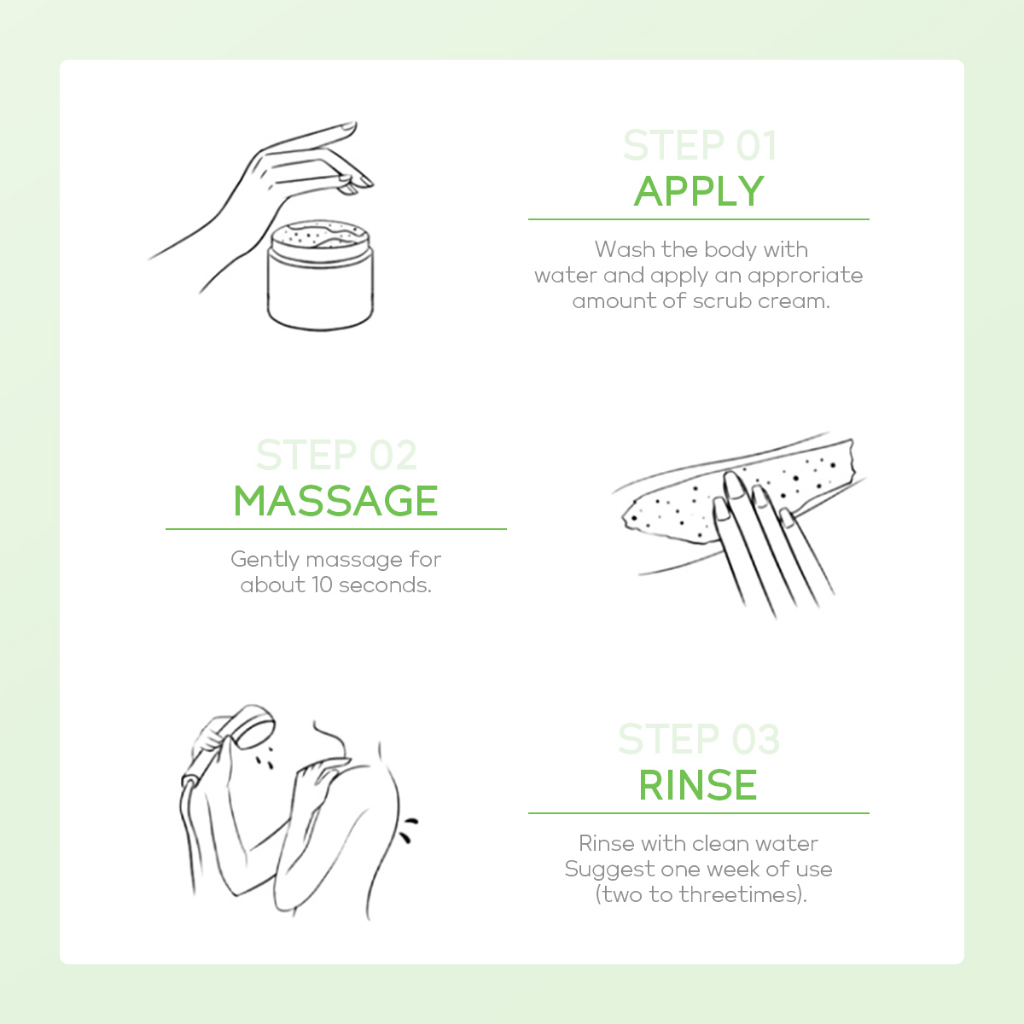 STEP 01
APPLY

Wash the body with water and apply an approriate amount of scrub cream.

STEP 02
MASSAGE

Gently massage for about 10 seconds.

STEP 03
RINSE

Rinse with clean water Suggest one week of use (two to threetimes).