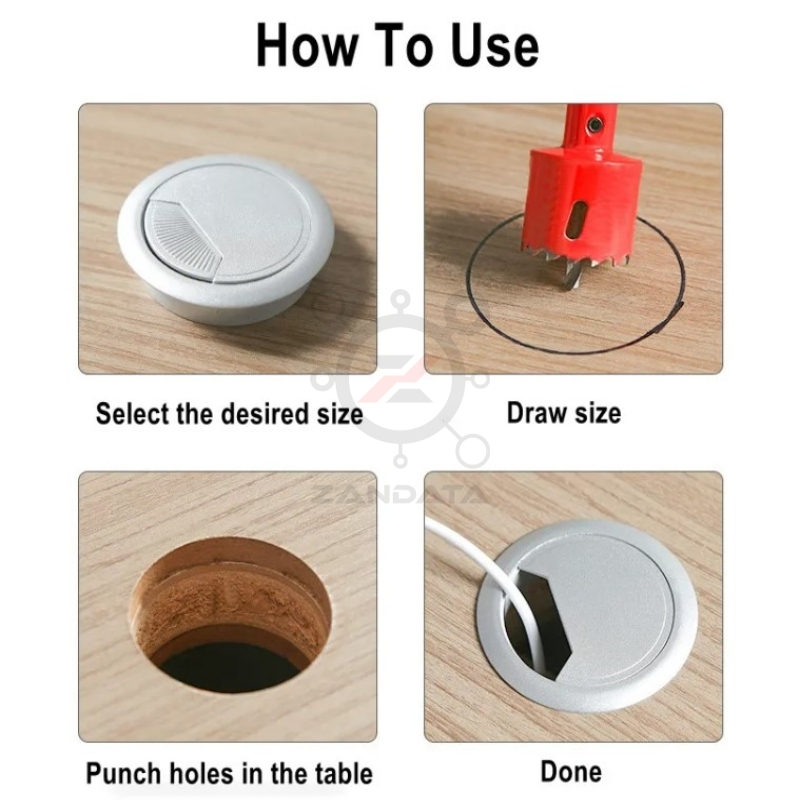 How To Use

Select the desired size

Draw size

ZANDATA

Punch holes in the table

Done