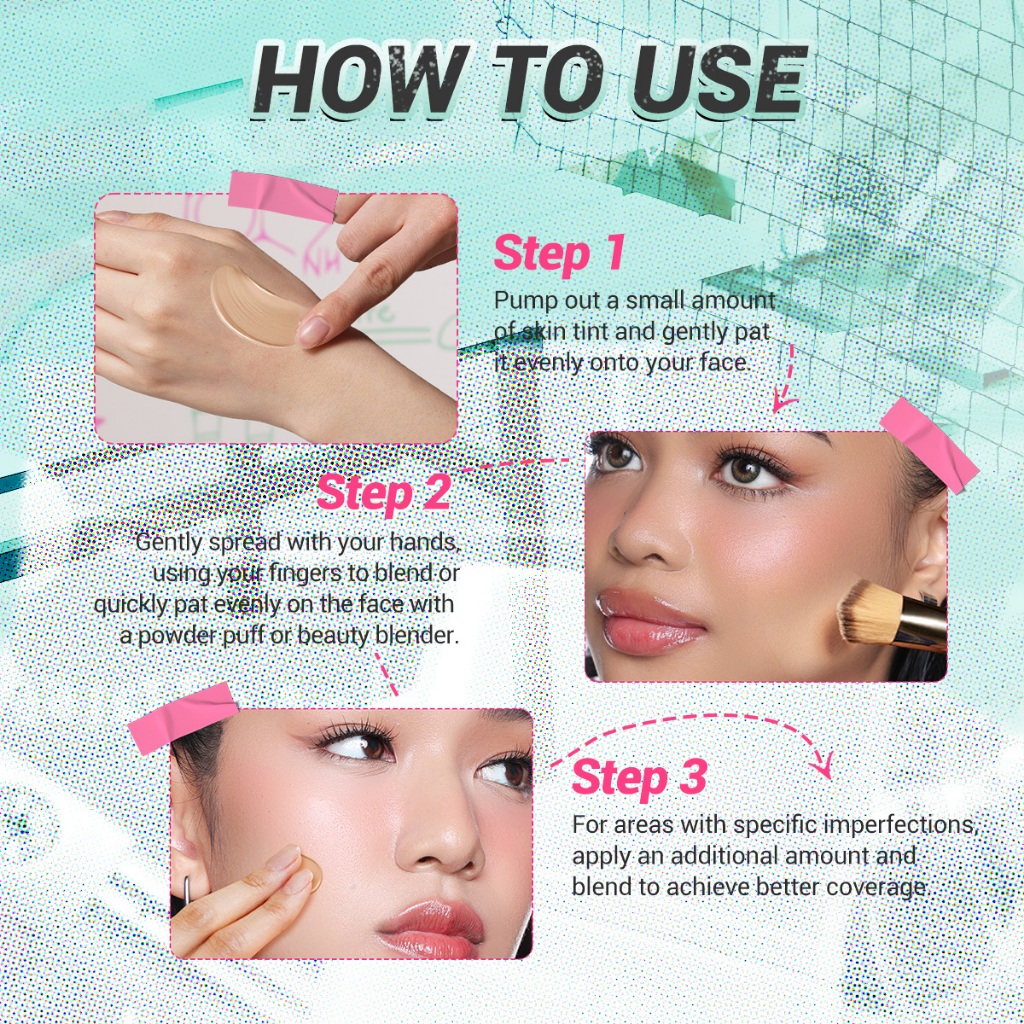 HOW TO USE

Step 1

Pump out a small amount of skin tint and gently pat it evenly onto your face.

Step 2

Gently spread with your hands, using your fingers to blend or quickly pat evenly on the face with a powder puff or beauty blender.

Step 3

For areas with specific imperfections, apply an additional amount and blend to achieve better coverage.