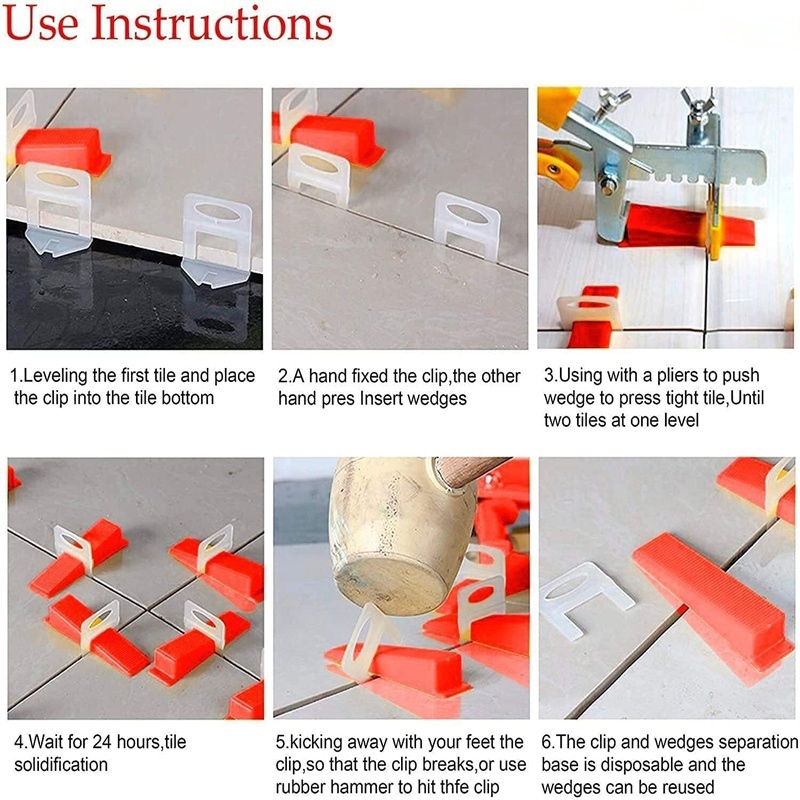 Use Instructions

1.Leveling the first tile and place the clip into the tile bottom

2.A hand fixed the clip,the other hand pres Insert wedges

3.Using with a pliers to push wedge to press tight tile,Until two tiles at one level

4.Wait for 24 hours,tile solidification

5.kicking away with your feet the clip,so that the clip breaks,or use rubber hammer to hit thfe clip

6.The clip and wedges separation base is disposable and the wedges can be reused