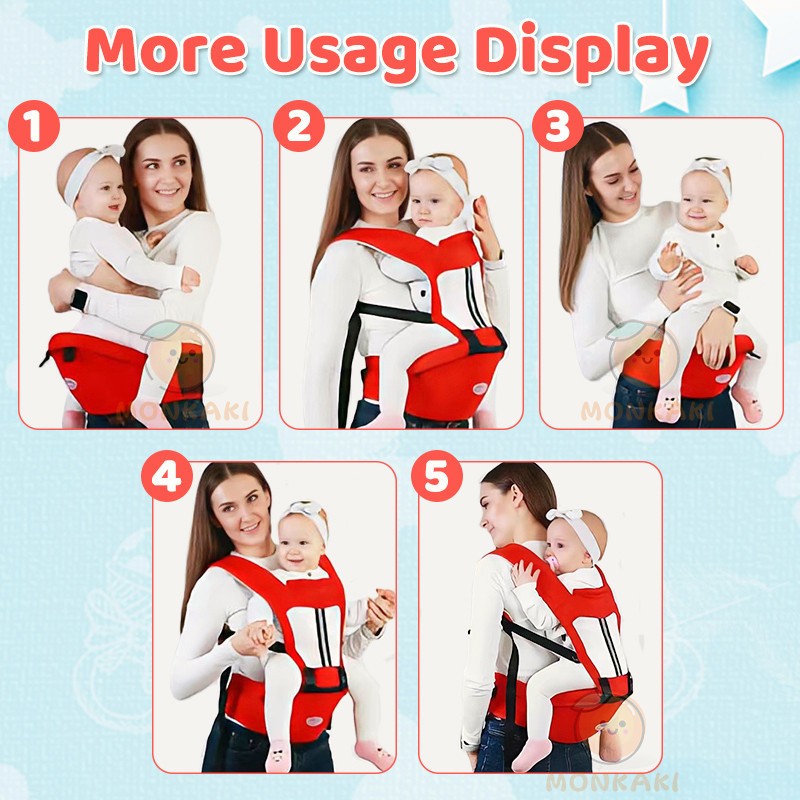 More Usage Display

1

MONKAKI

2

3

MONKAKI

4

5

MONKAKI