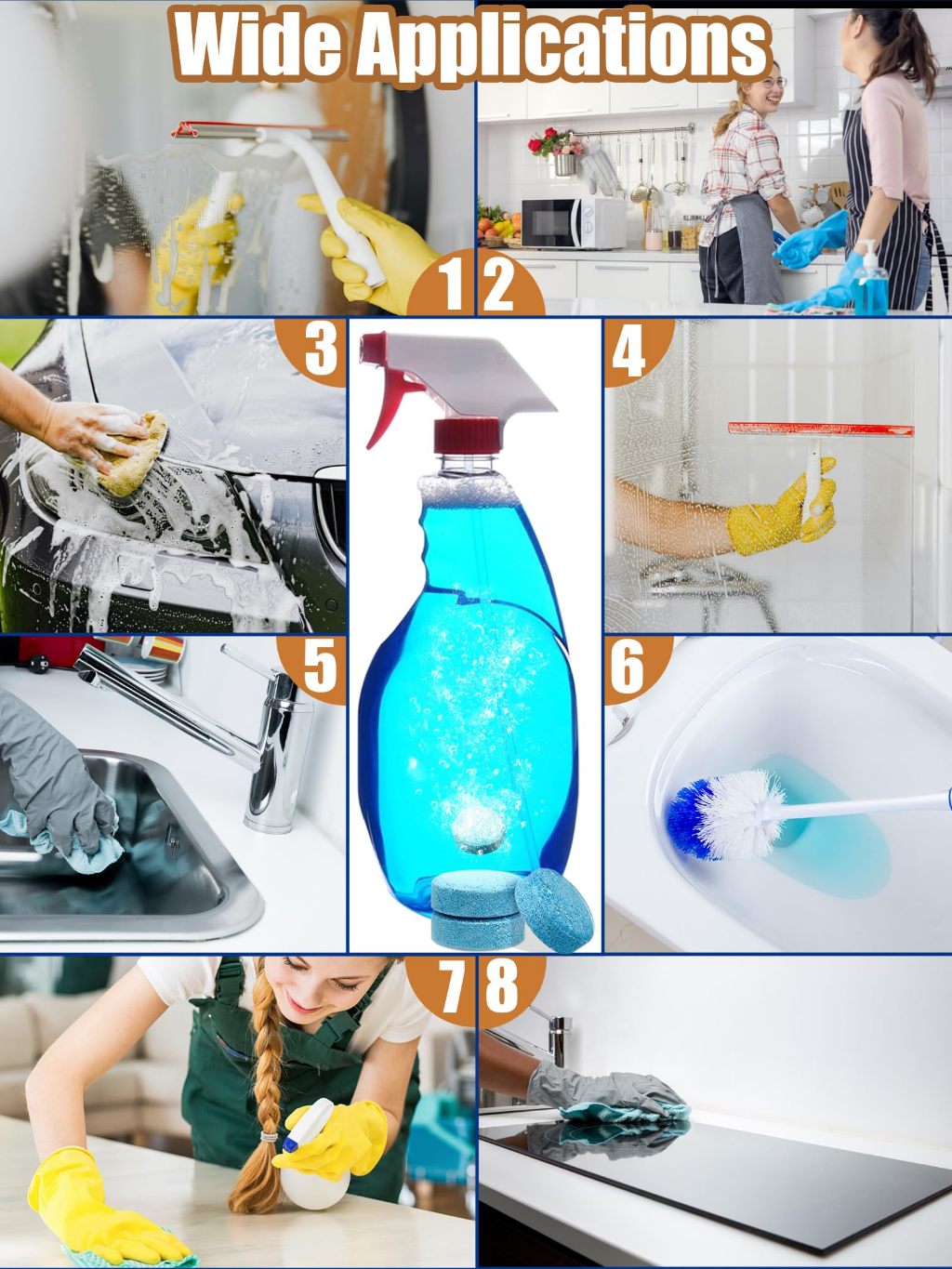 Wide Applications

1

2

3

4

5

6

7

8