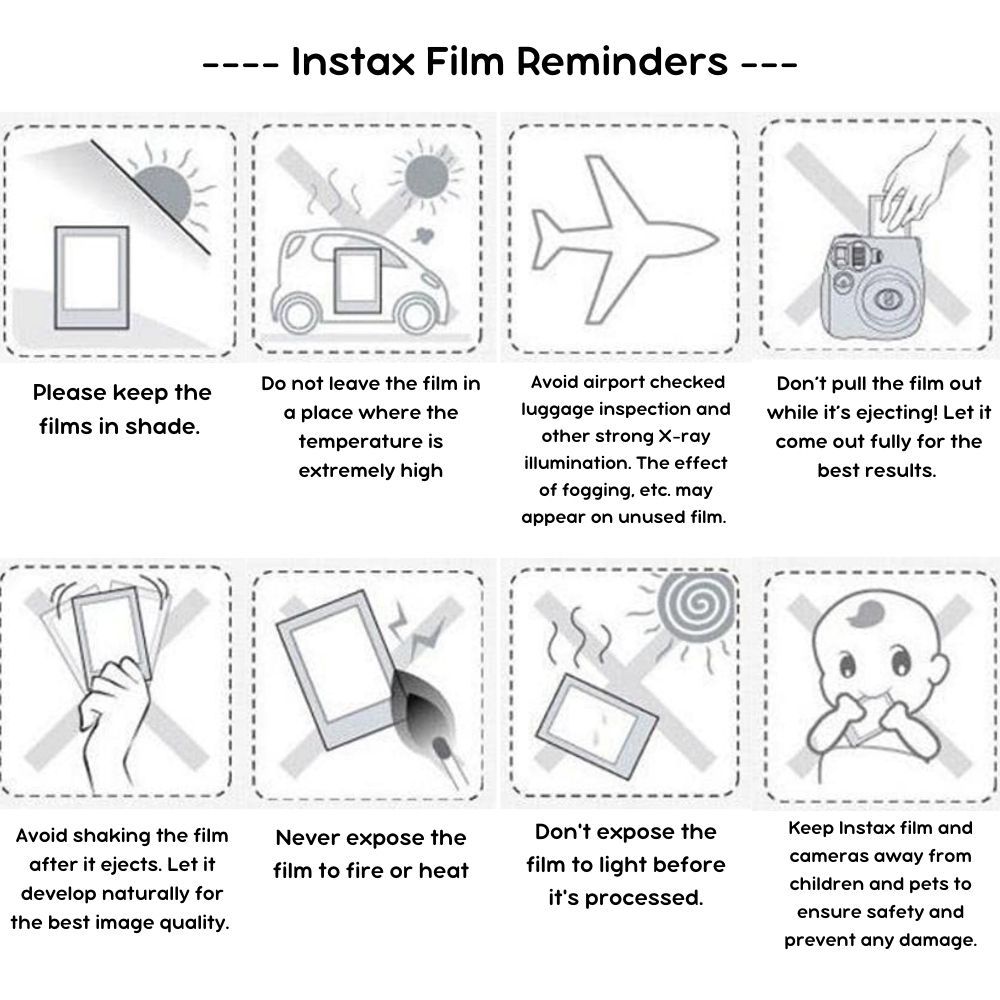 ---- Instax Film Reminders ---

Please keep the films in shade.

Do not leave the film in a place where the temperature is extremely high

Avoid airport checked luggage inspection and other strong X-ray illumination. The effect of fogging, etc. may appear on unused film.

Don't pull the film out while it's ejecting! Let it come out fully for the best results.

Avoid shaking the film after it ejects. Let it develop naturally for the best image quality.

Never expose the film to fire or heat

Don't expose the film to light before it's processed.

Keep Instax film and cameras away from children and pets to ensure safety and prevent any damage.