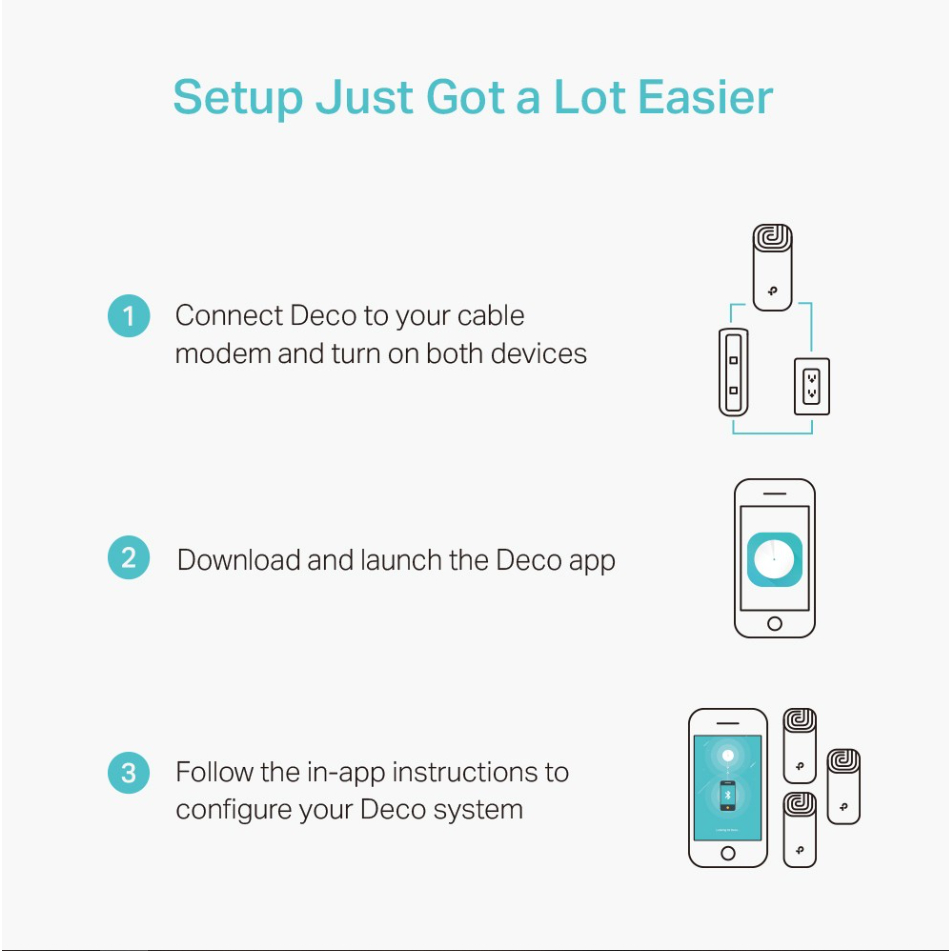 Setup Just Got a Lot Easier

1 Connect Deco to your cable modem and turn on both devices

2 Download and launch the Deco app

3 Follow the in-app instructions to configure your Deco system