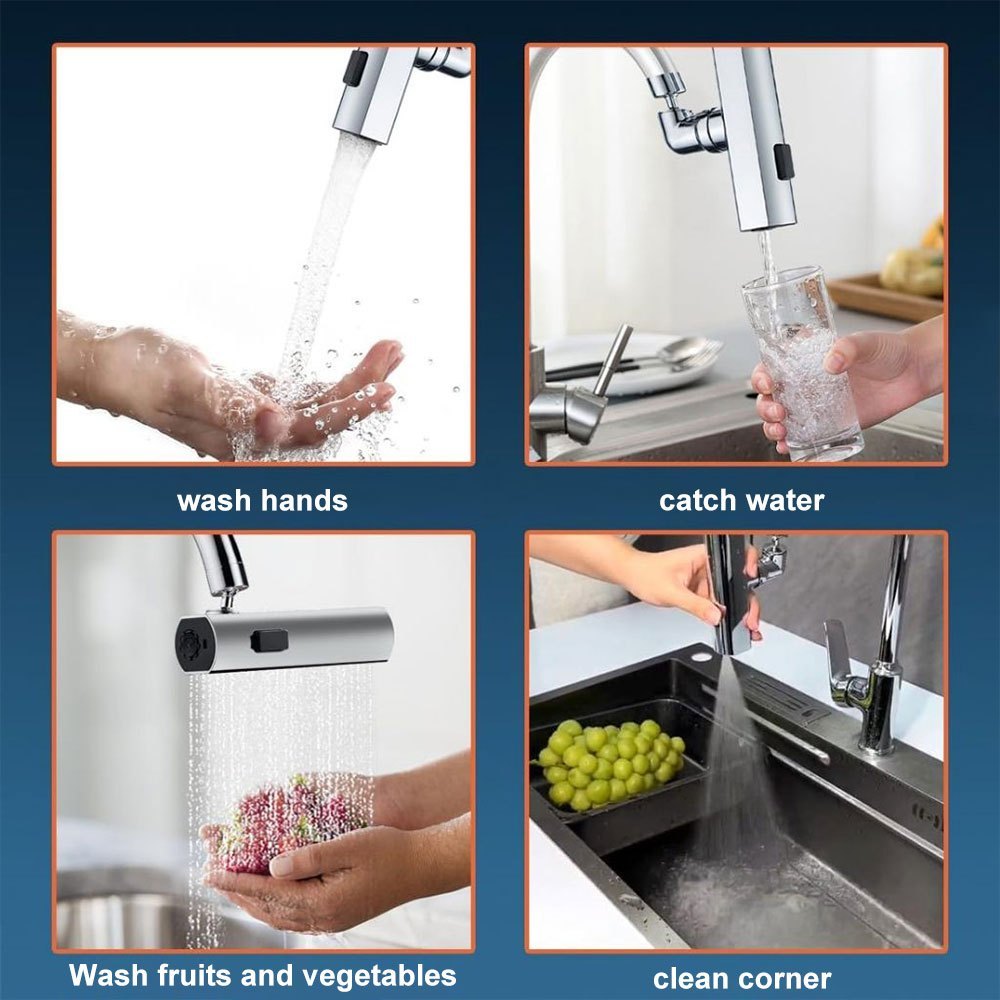 wash hands

catch water

Wash fruits and vegetables

clean corner