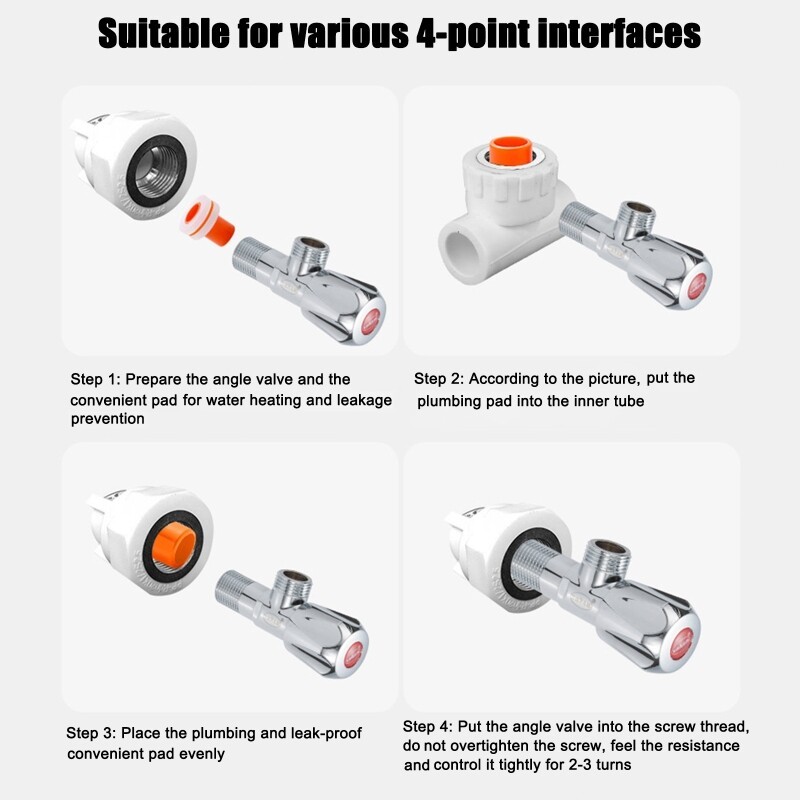 Suitable for various 4-point interfaces

Step 1: Prepare the angle valve and the convenient pad for water heating and leakage prevention

Step 2: According to the picture, put the plumbing pad into the inner tube

Step 3: Place the plumbing and leak-proof convenient pad evenly

Step 4: Put the angle valve into the screw thread, do not overtighten the screw, feel the resistance and control it tightly for 2-3 turns