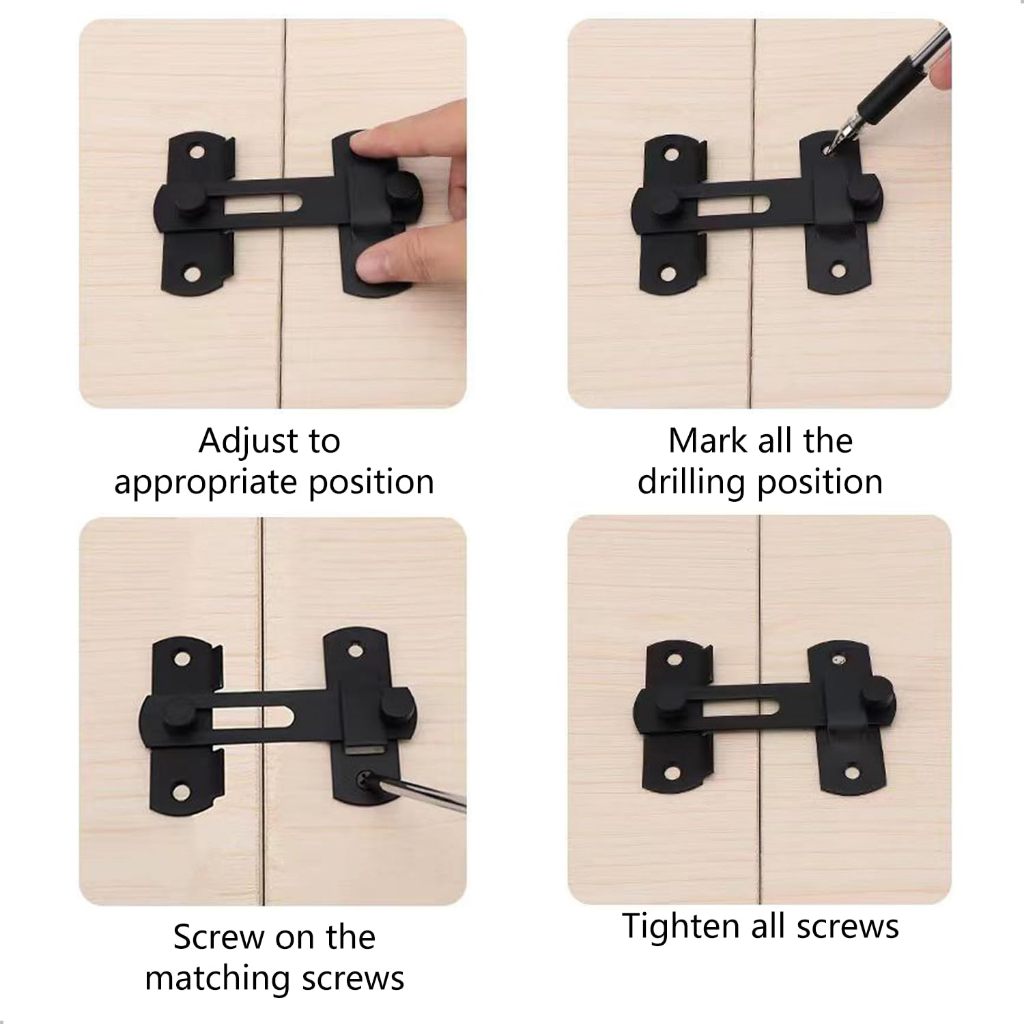 Adjust to appropriate position

Mark all the drilling position

Screw on the matching screws

Tighten all screws