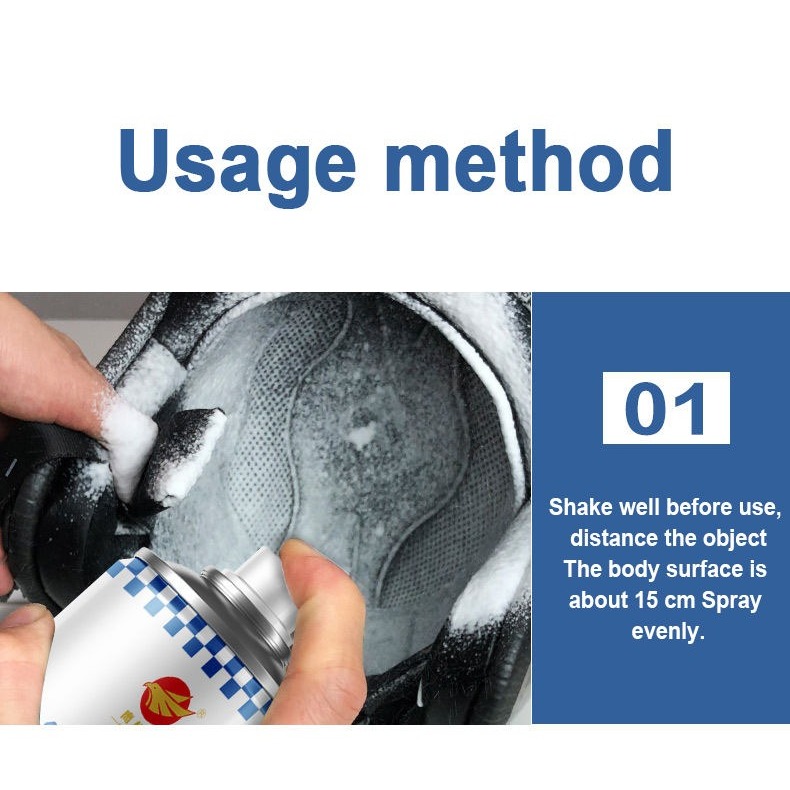 Usage method

01

Shake well before use, distance the object The body surface is about 15 cm Spray evenly.