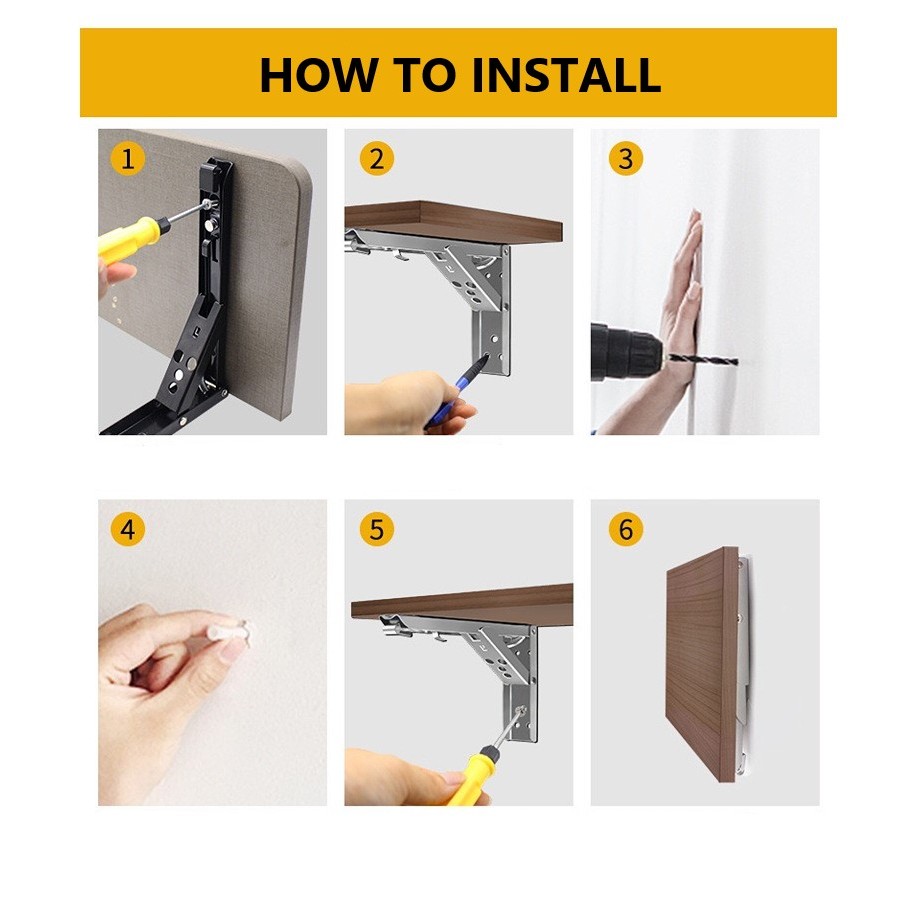 HOW TO INSTALL

1

2

3

4

5

6