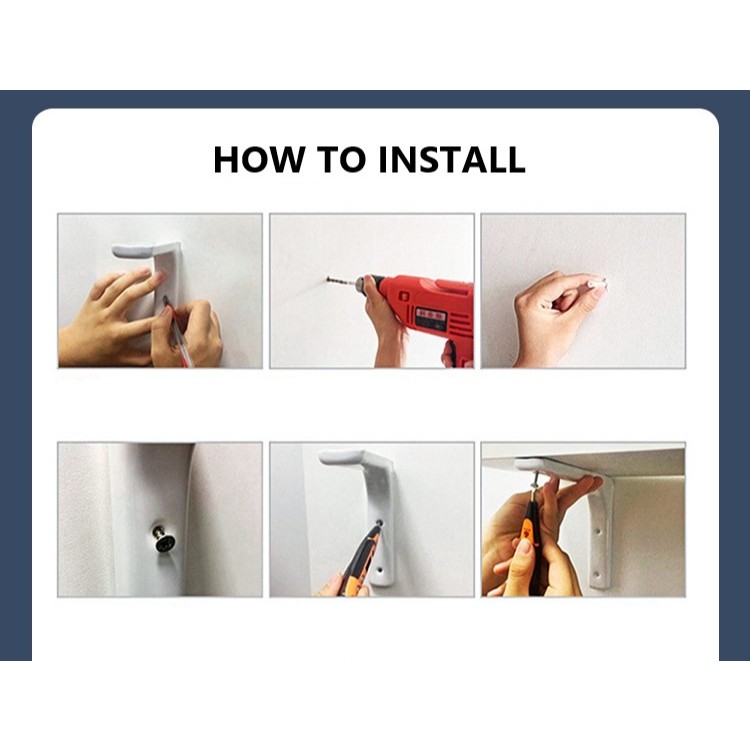 HOW TO INSTALL