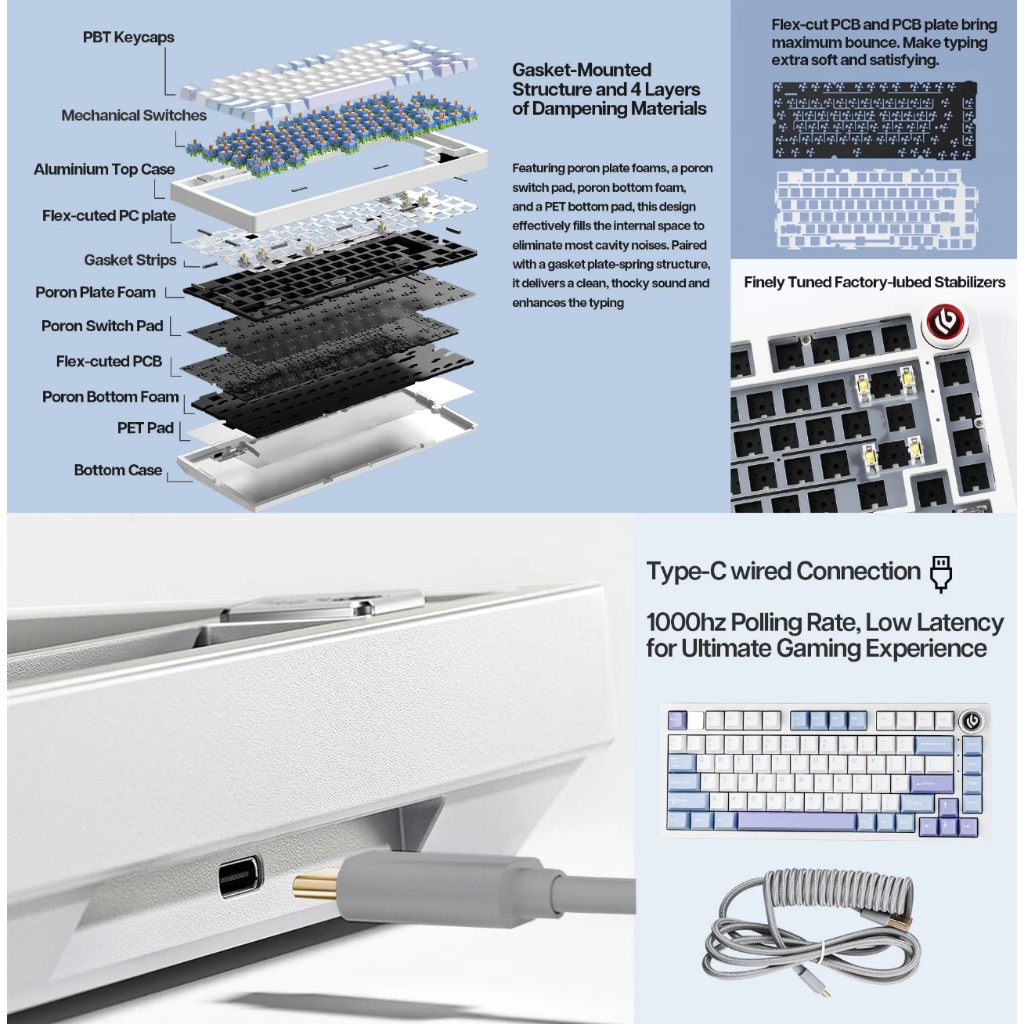 PBT Keycaps
Mechanical Switches
Aluminium Top Case
Flex-cuted PC plate
Gasket Strips
Poron Plate Foam
Poron Switch Pad
Flex-cuted PCB
Poron Bottom Foam
PET Pad
Bottom Case

Gasket-Mounted Structure and 4 Layers of Dampening Materials

Featuring poron plate foams, a poron switch pad, poron bottom foam, and a PET bottom pad, this design effectively fills the internal space to eliminate most cavity noises. Paired with a gasket plate-spring structure, it delivers a clean, thocky sound and enhances the typing

Flex-cut PCB and PCB plate bring maximum bounce. Make typing extra soft and satisfying.

Finely Tuned Factory-lubed Stabilizers

Type-C wired Connection

1000hz Polling Rate, Low Latency for Ultimate Gaming Experience