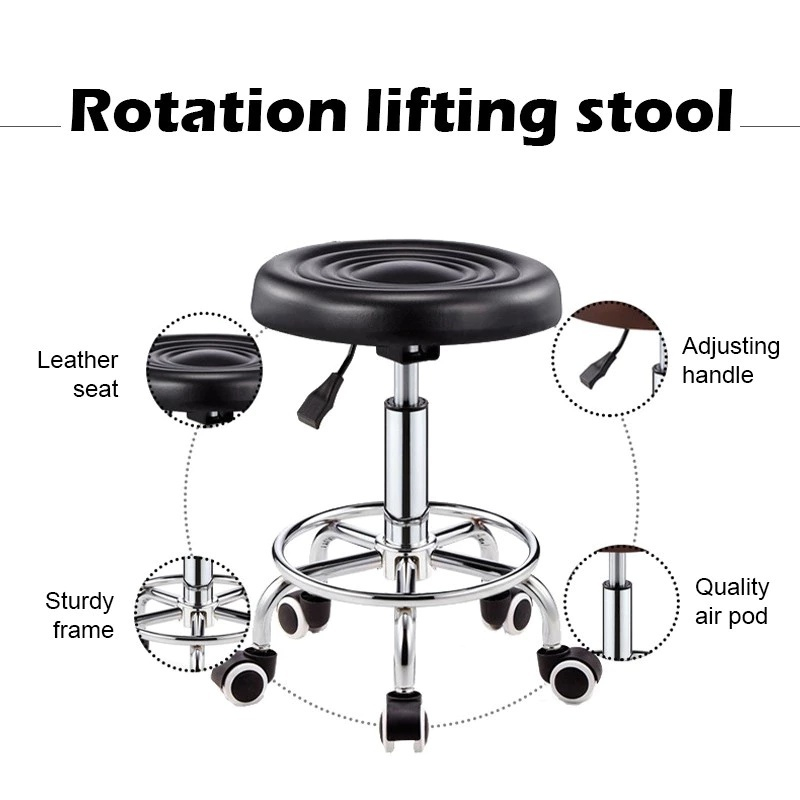 Rotation lifting stool

Leather seat

Adjusting handle

Sturdy frame

Quality air pod