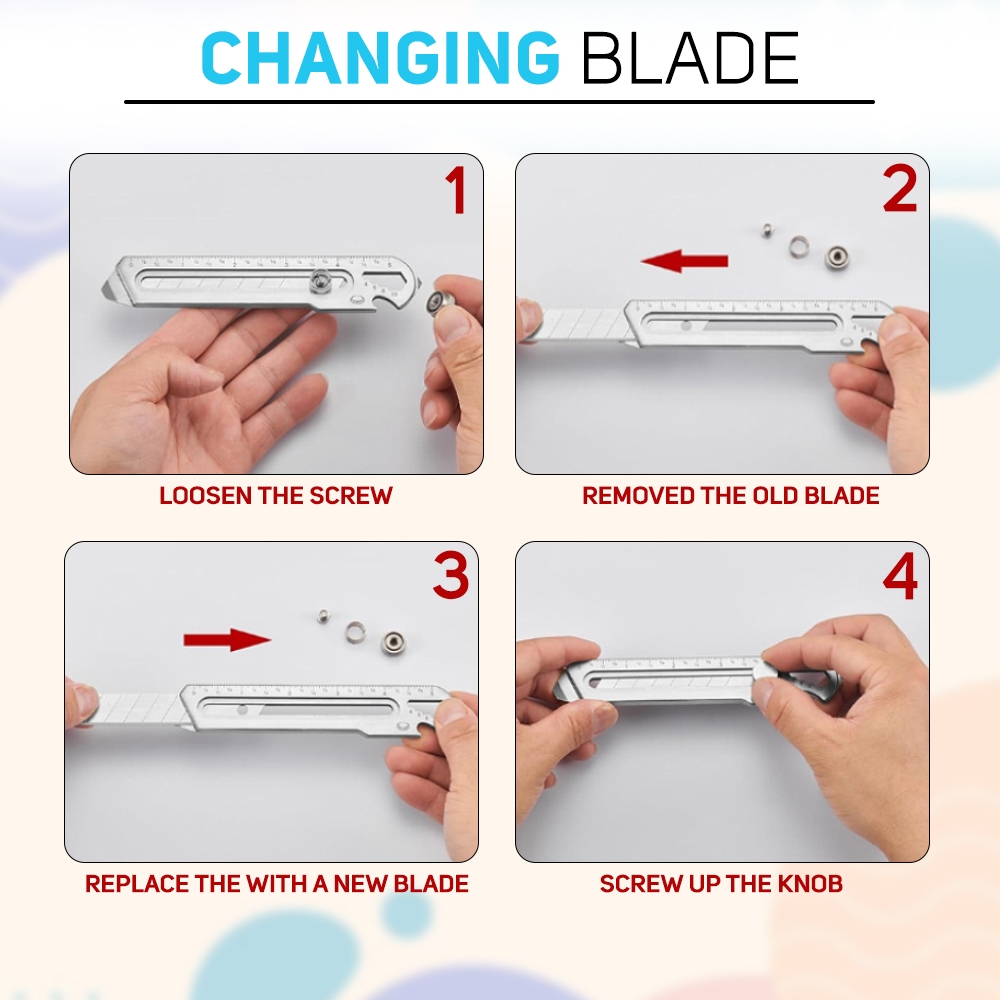 CHANGING BLADE

1

LOOSEN THE SCREW

2

REMOVED THE OLD BLADE

3

REPLACE THE WITH A NEW BLADE

4

SCREW UP THE KNOB