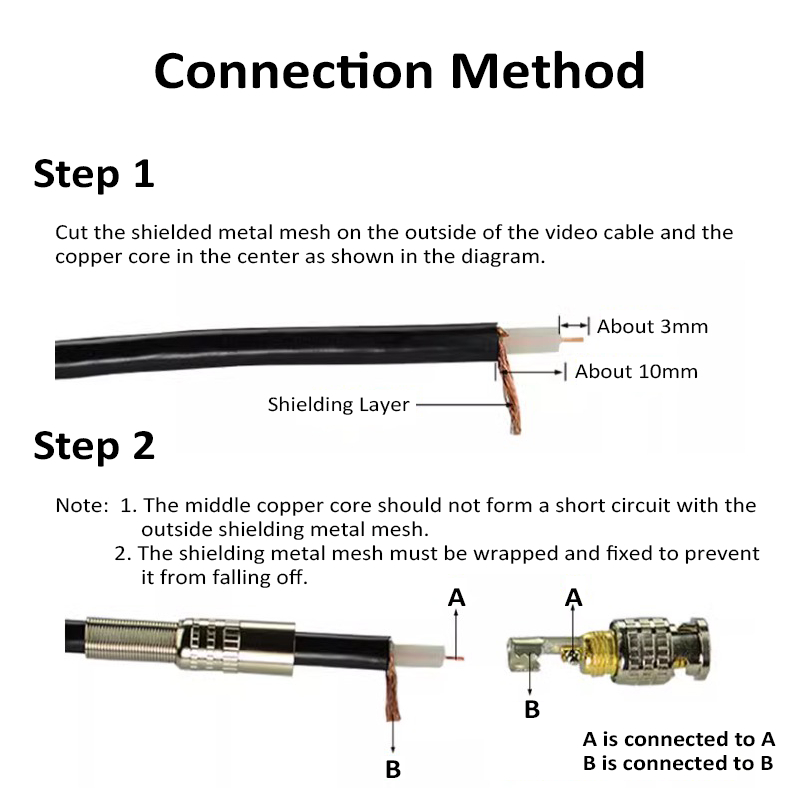 Connection Method

Step 1

Cut the shielded metal mesh on the outside of the video cable and the copper core in the center as shown in the diagram.

About 3mm
About 10mm
Shielding Layer

Step 2

Note: 1. The middle copper core should not form a short circuit with the outside shielding metal mesh.
2. The shielding metal mesh must be wrapped and fixed to prevent it from falling off.

A
B
A
B

A is connected to A
B is connected to B