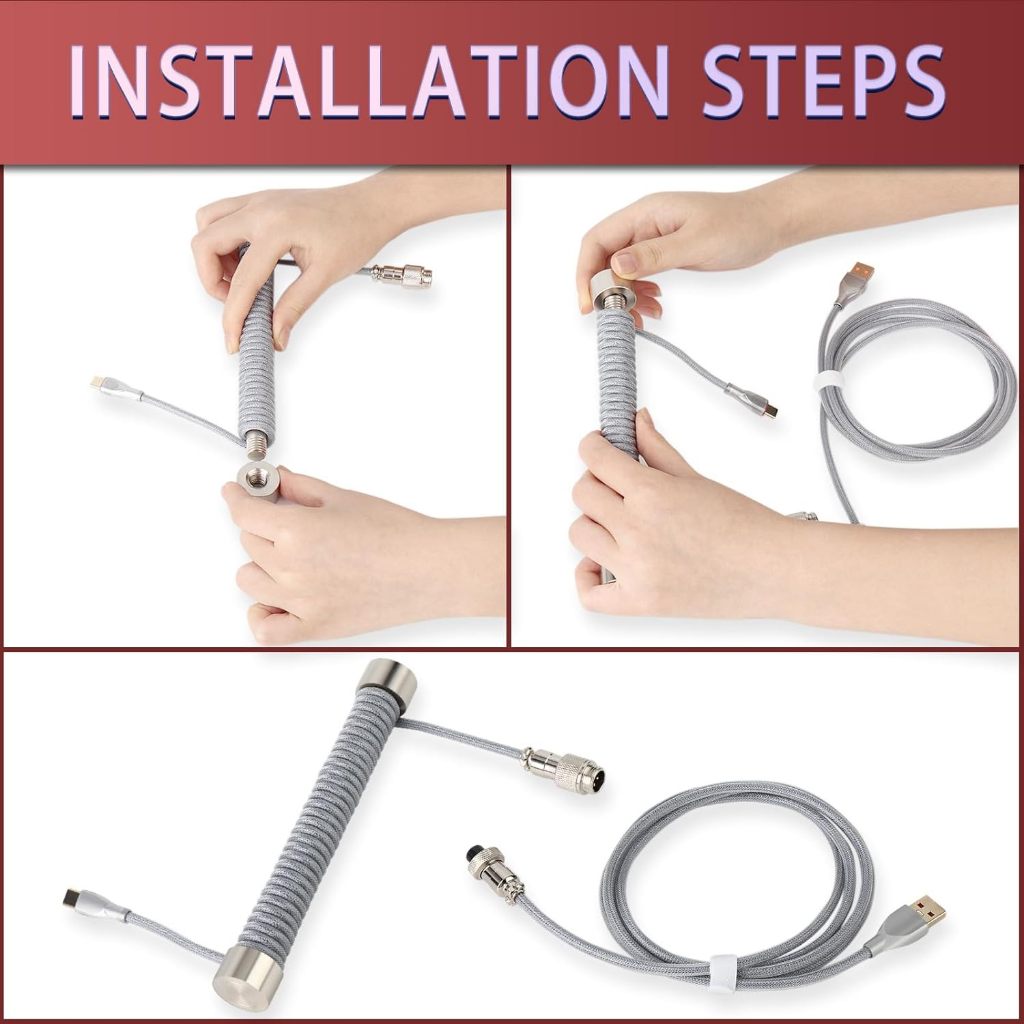 INSTALLATION STEPS